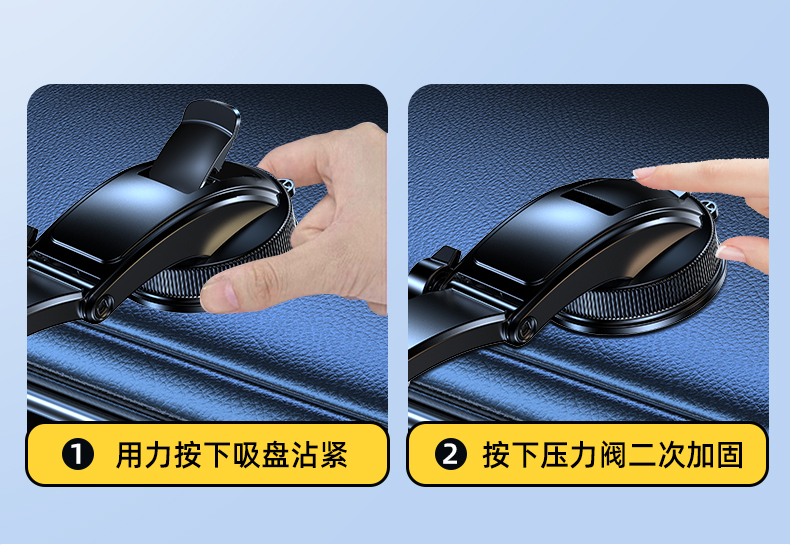 ❶ 用力按下吸盘沾紧

❷ 按下压力阀二次加固