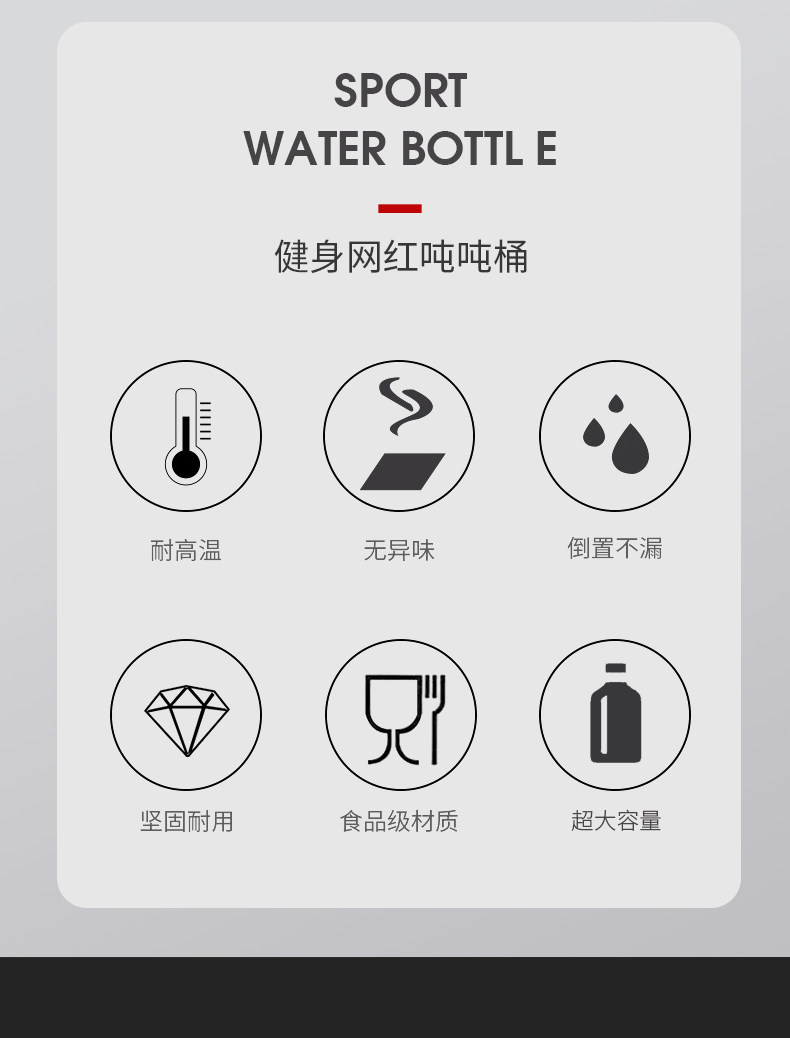 SPORT
WATER BOTTL E

健身网红吨吨桶

耐高温

无异味

倒置不漏

坚固耐用

食品级材质

超大容量