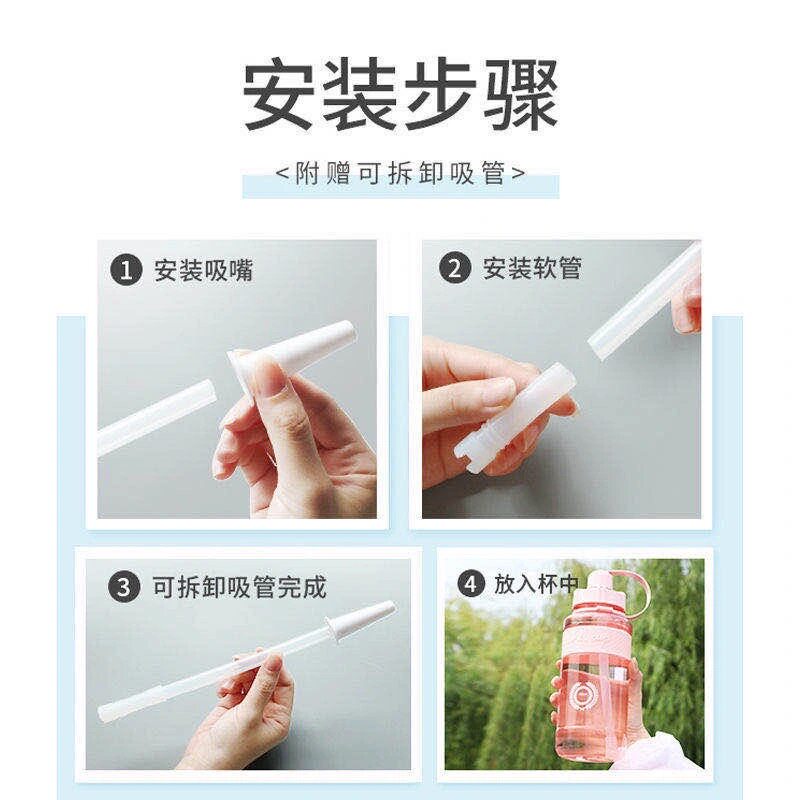 安装步骤

<附赠可拆卸吸管>

1 安装吸嘴

2 安装软管

3 可拆卸吸管完成

4 放入杯中