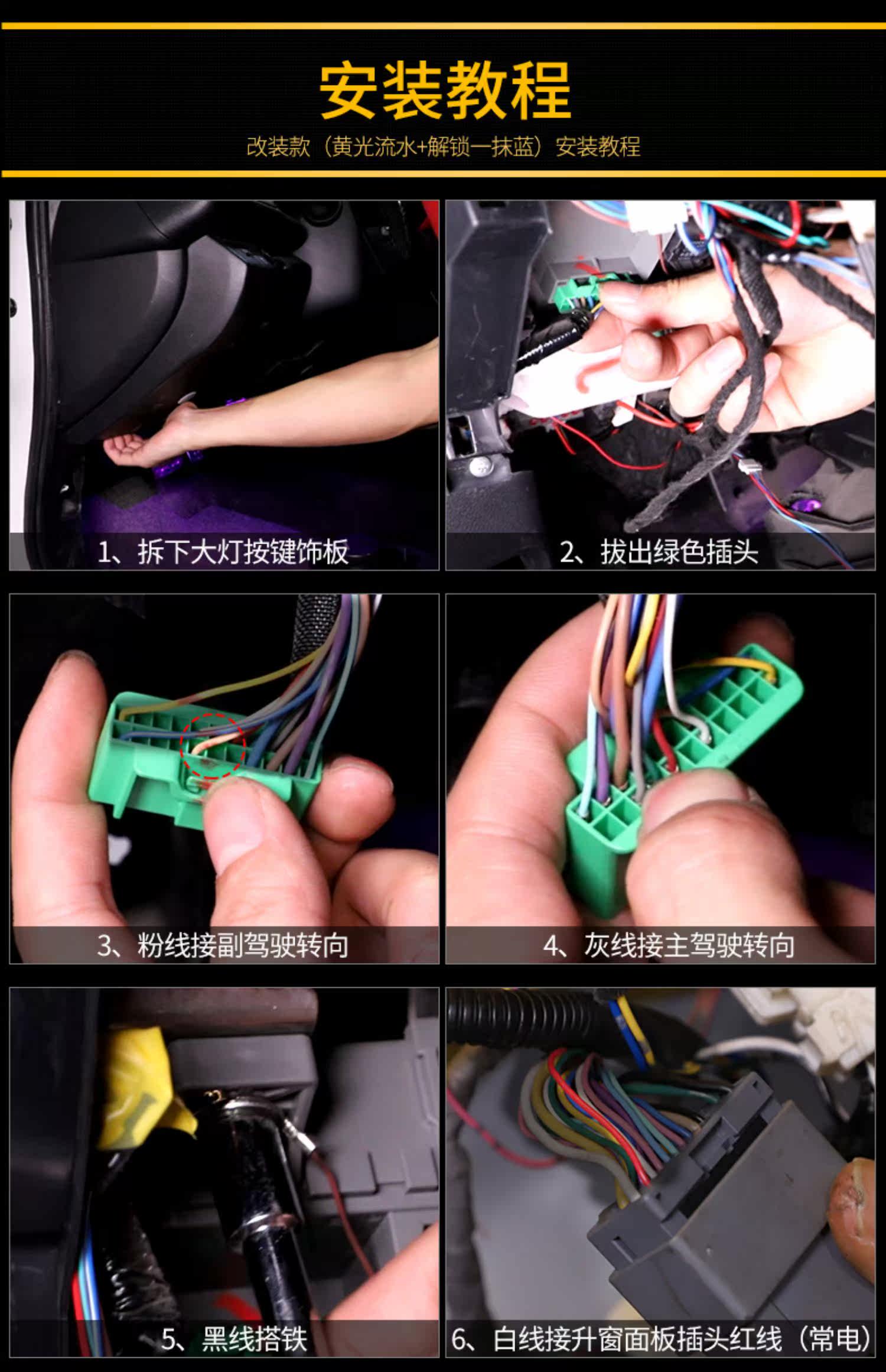 安装教程

改装款（黄光流水+解锁一抹蓝）安装教程

1、拆下大灯按键饰板

2、拔出绿色插头

3、粉线接副驾驶转向

4、灰线接主驾驶转向

5、黑线搭铁

6、白线接升窗面板插头红线（常电）