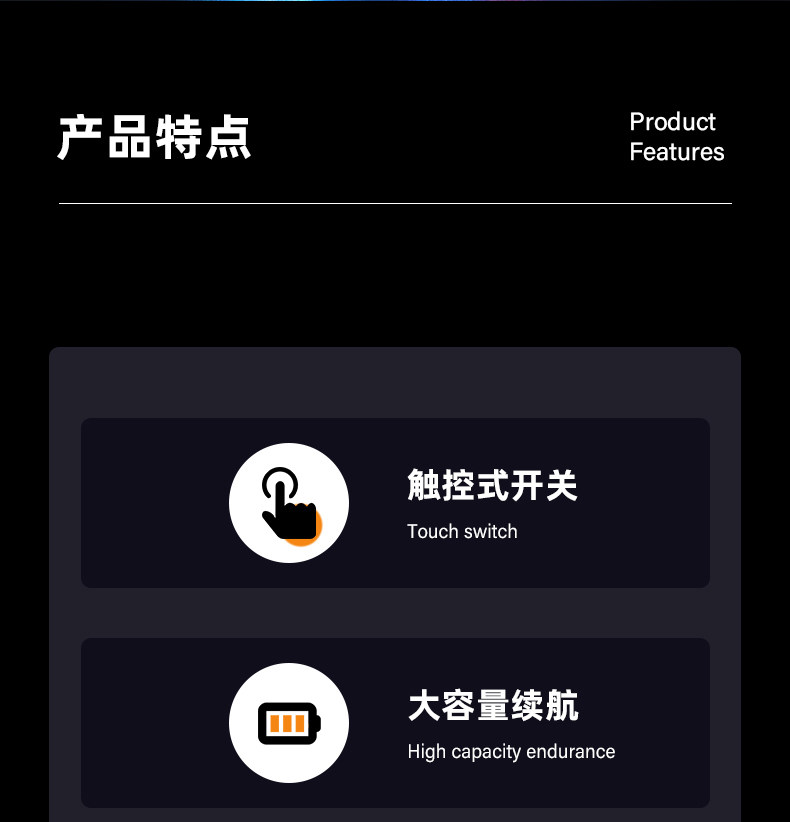 产品特点

Product
Features

触控式开关

Touch switch

大容量续航

High capacity endurance