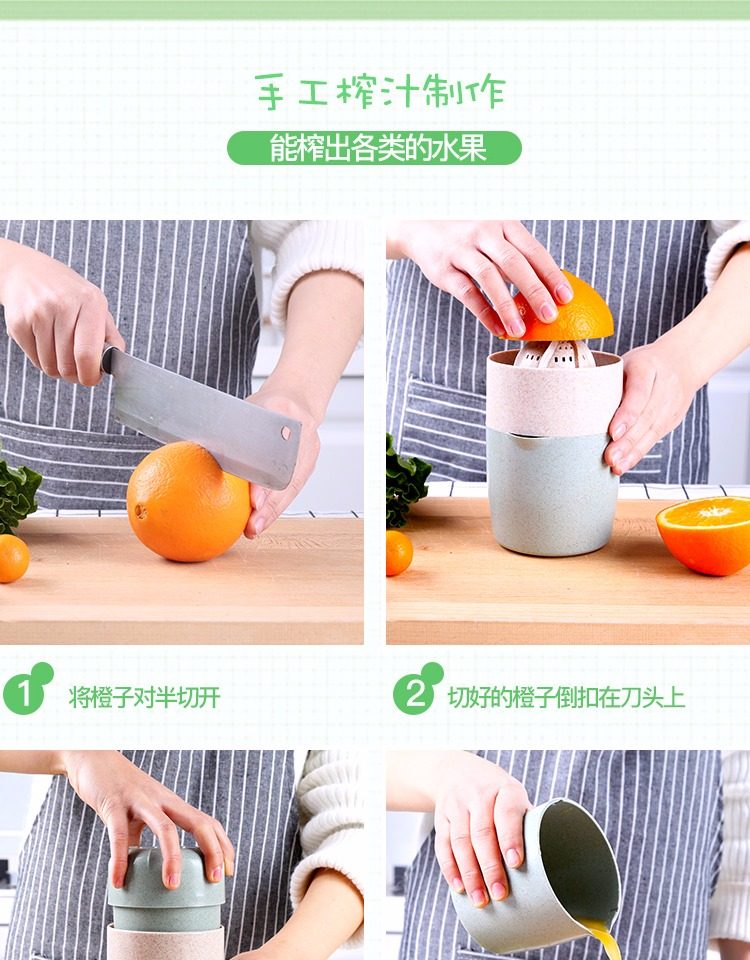 手工榨汁制作

能榨出各类的水果

1 将橙子对半切开

2 切好的橙子倒扣在刀头上