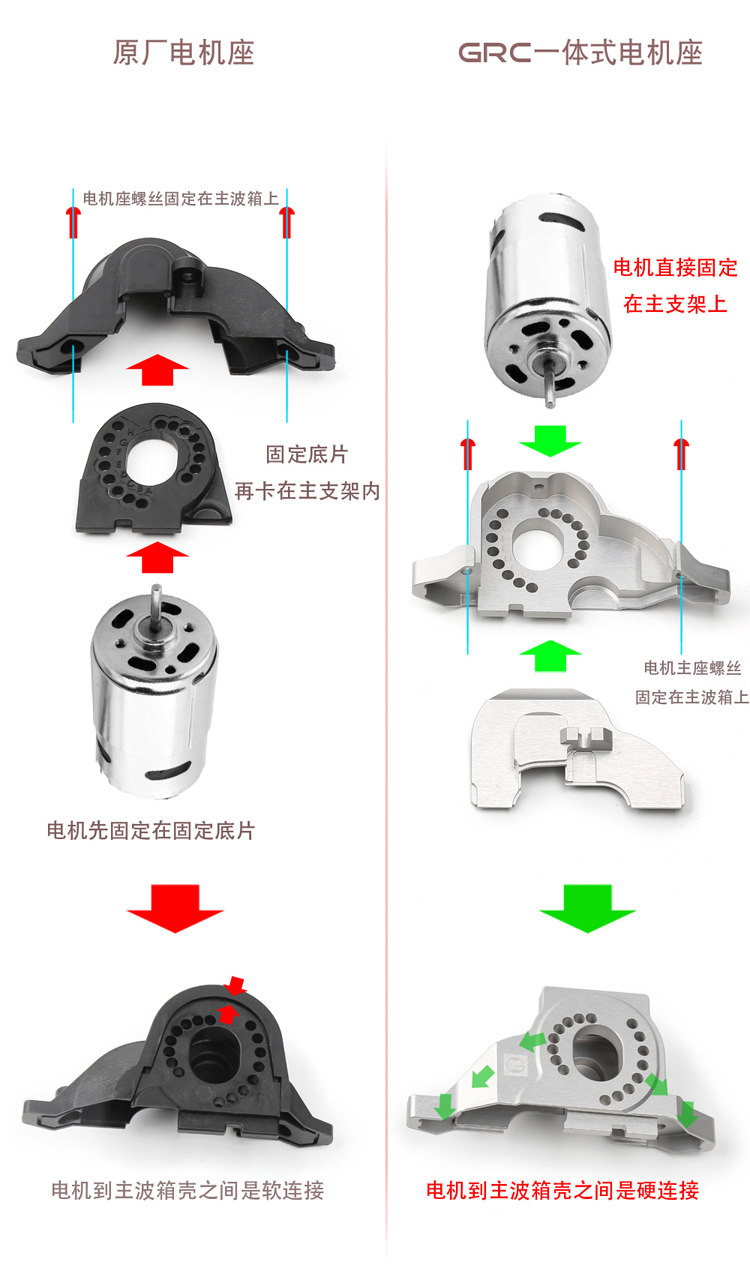 原厂电机座

电机座螺丝固定在主波箱上

固定底片
再卡在主支架内

电机先固定在固定底片

电机到主波箱壳之间是软连接

GRC一体式电机座

电机直接固定
在主支架上

电机主座螺丝
固定在主波箱上

电机到主波箱壳之间是硬连接