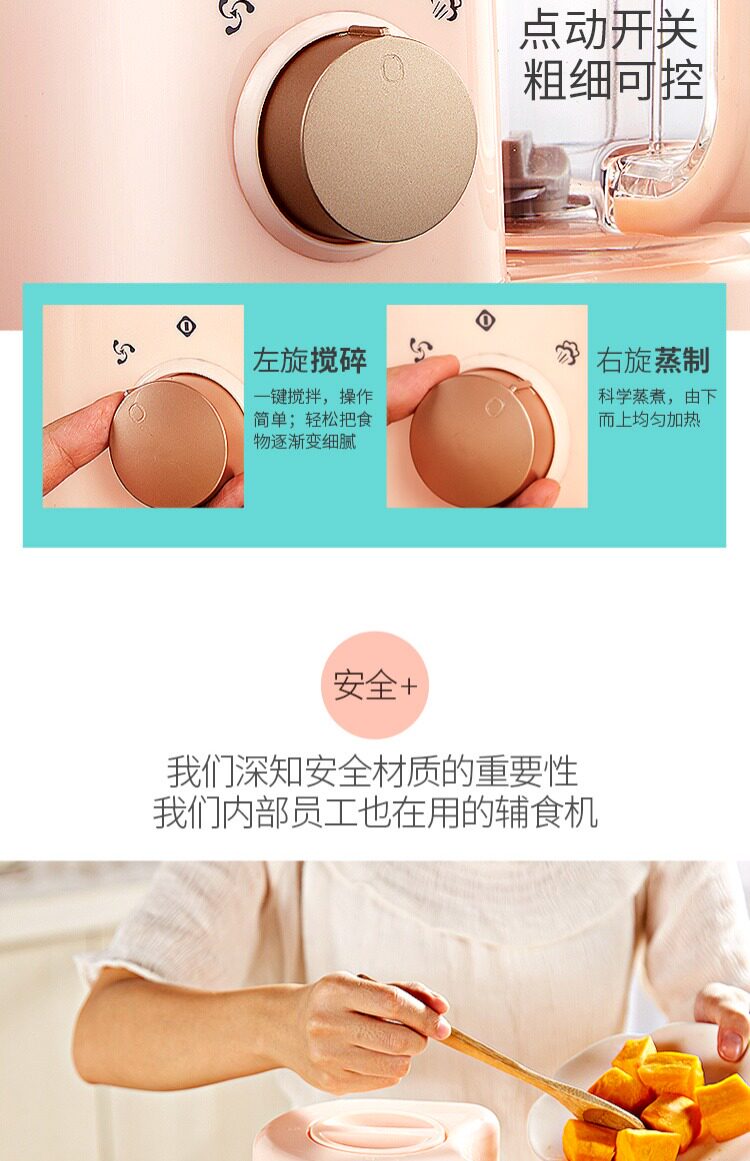 点动开关
粗细可控

左旋搅碎
一键搅拌，操作简单；轻松把食物逐渐变细腻

右旋蒸制
科学蒸煮，由下而上均匀加热

安全+

我们深知安全材质的重要性
我们内部员工也在用的辅食机