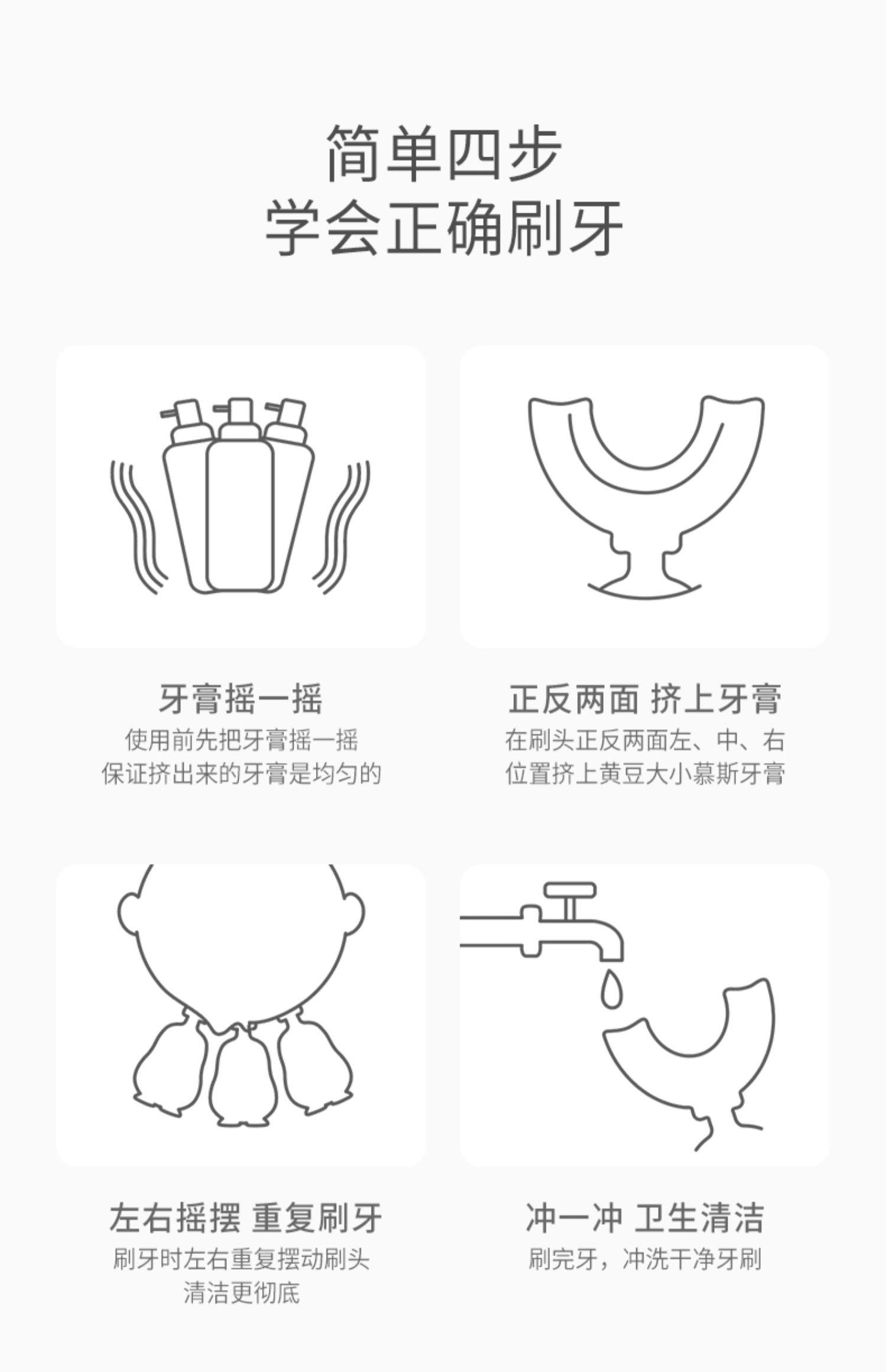 简单四步
学会正确刷牙

牙膏摇一摇
使用前先把牙膏摇一摇
保证挤出来的牙膏是均匀的

正反两面 挤上牙膏
在刷头正反两面左、中、右
位置挤上黄豆大小慕斯牙膏

左右摇摆 重复刷牙
刷牙时左右重复摆动刷头
清洁更彻底

冲一冲 卫生清洁
刷完牙，冲洗干净牙刷