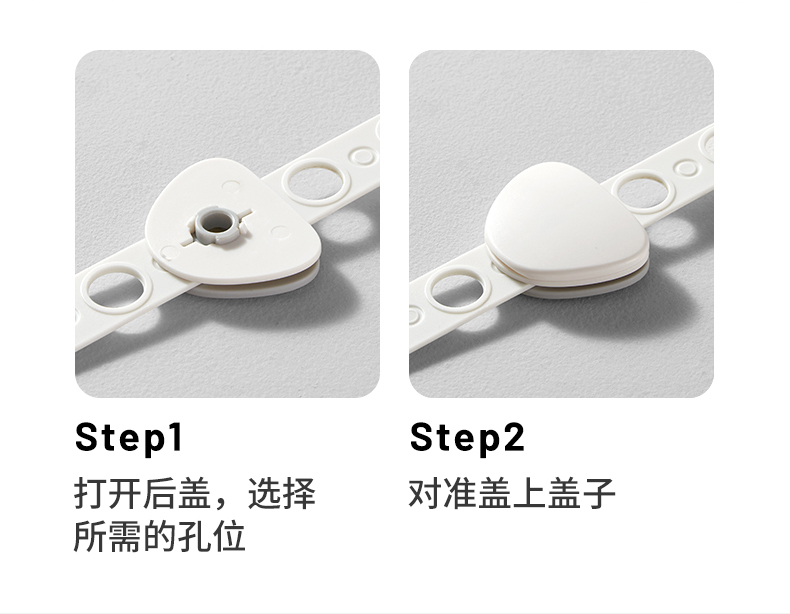 Step1
打开后盖，选择所需的孔位

Step2
对准盖上盖子