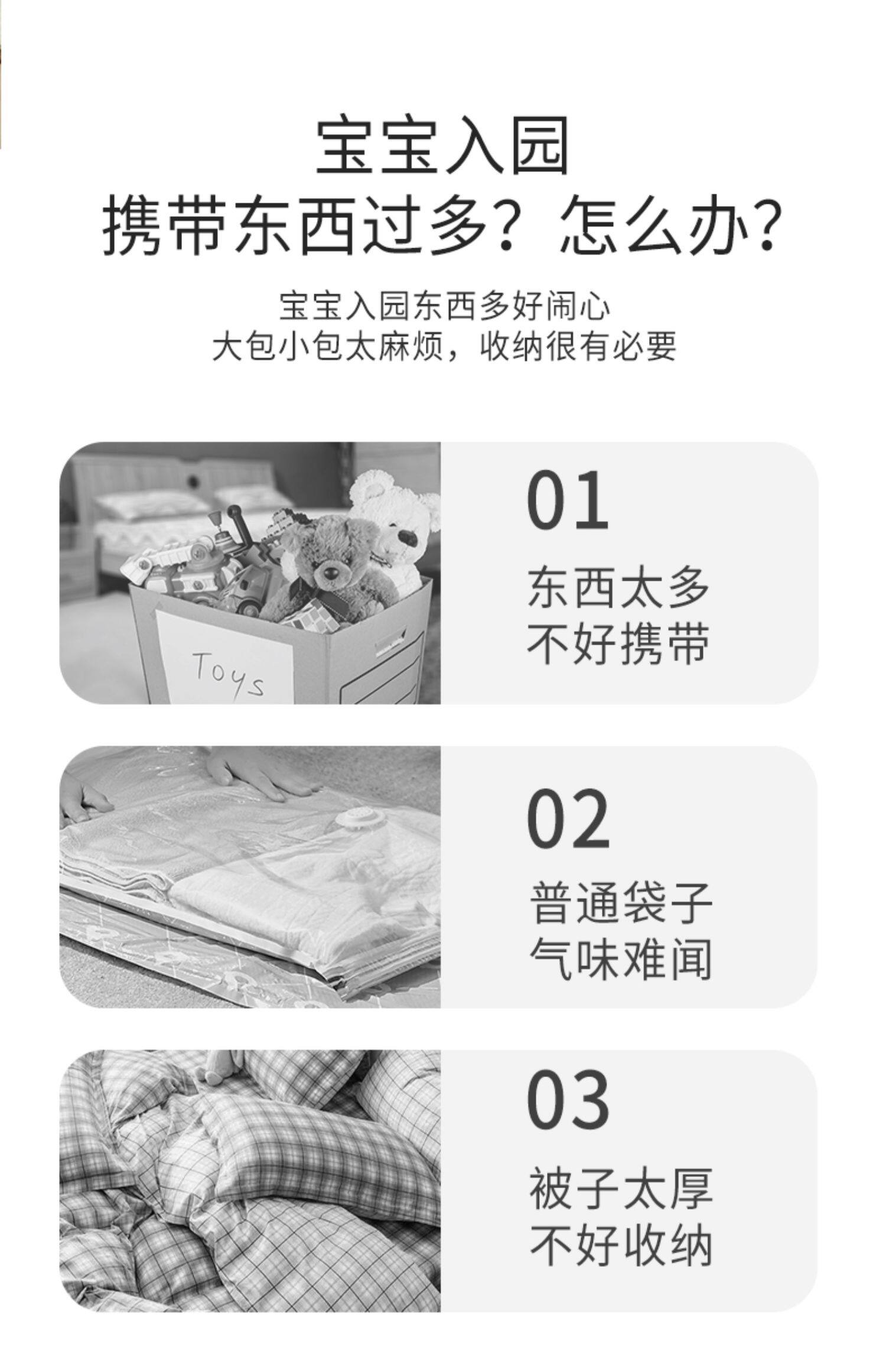 宝宝入园
携带东西过多？怎么办？

宝宝入园东西多好闹心
大包小包太麻烦，收纳很有必要

Toys

01
东西太多
不好携带

02
普通袋子
气味难闻

03
被子太厚
不好收纳