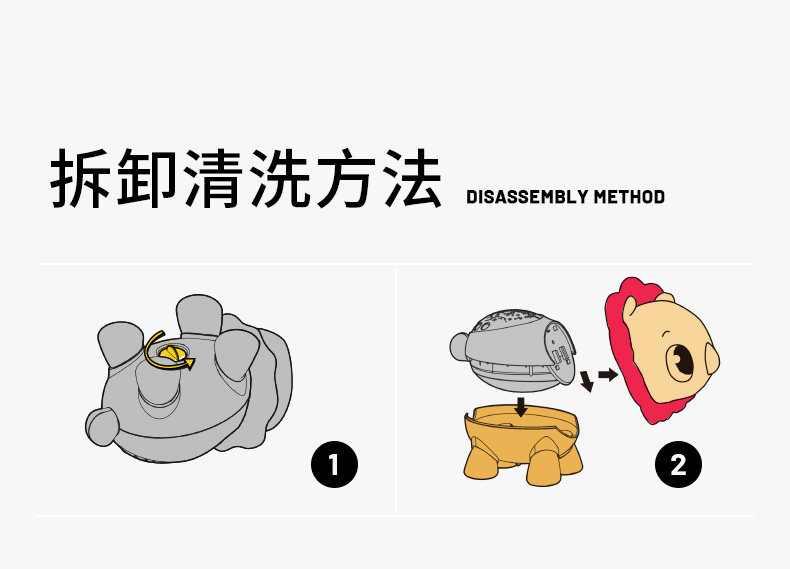 拆卸清洗方法 DISASSEMBLY METHOD

1

2