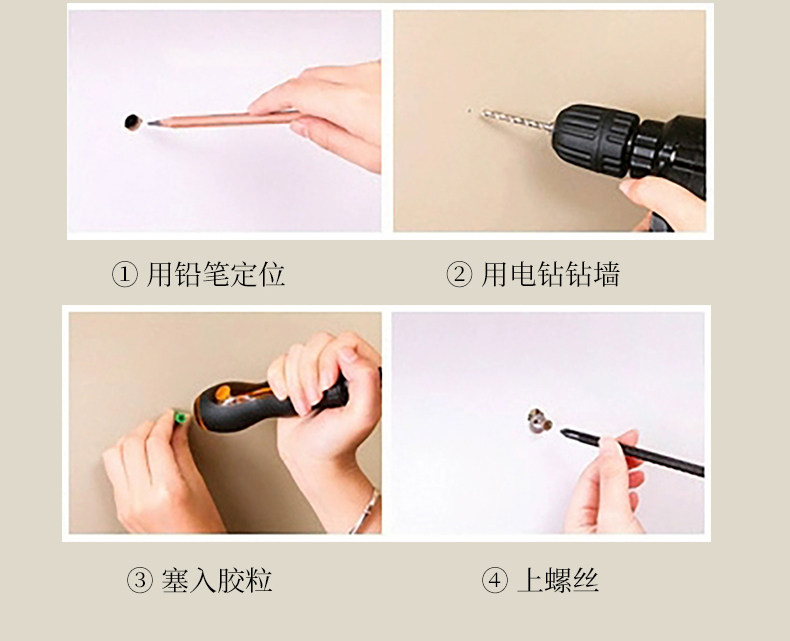 ① 用铅笔定位

② 用电钻钻墙

③ 塞入胶粒

④ 上螺丝