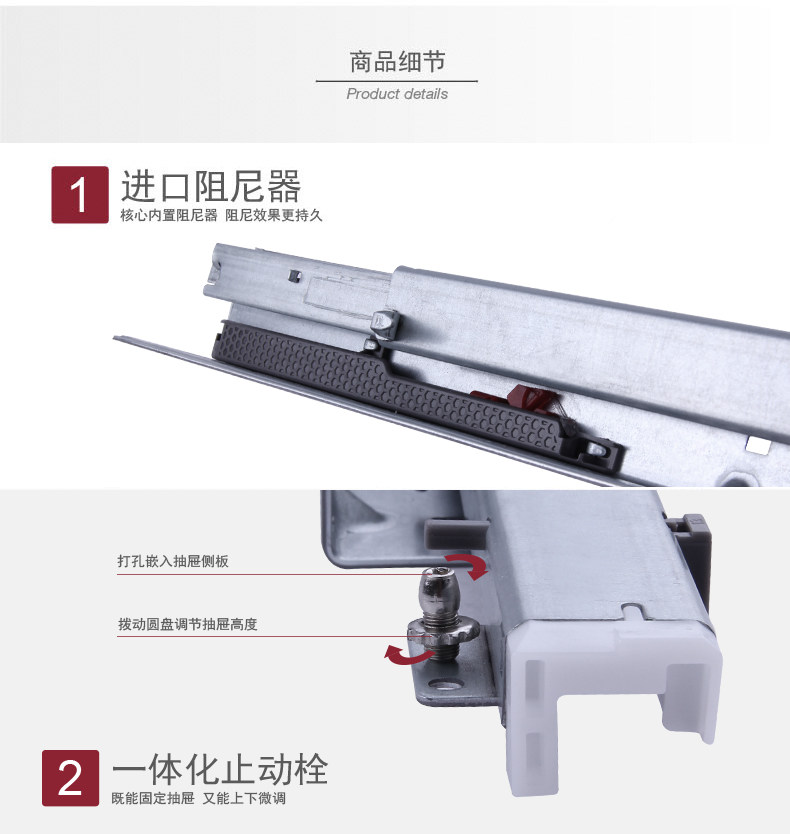 商品细节
Product details

1 进口阻尼器
核心内置阻尼器 阻尼效果更持久

打孔嵌入抽屉侧板

拨动圆盘调节抽屉高度

2 一体化止动栓
既能固定抽屉 又能上下微调