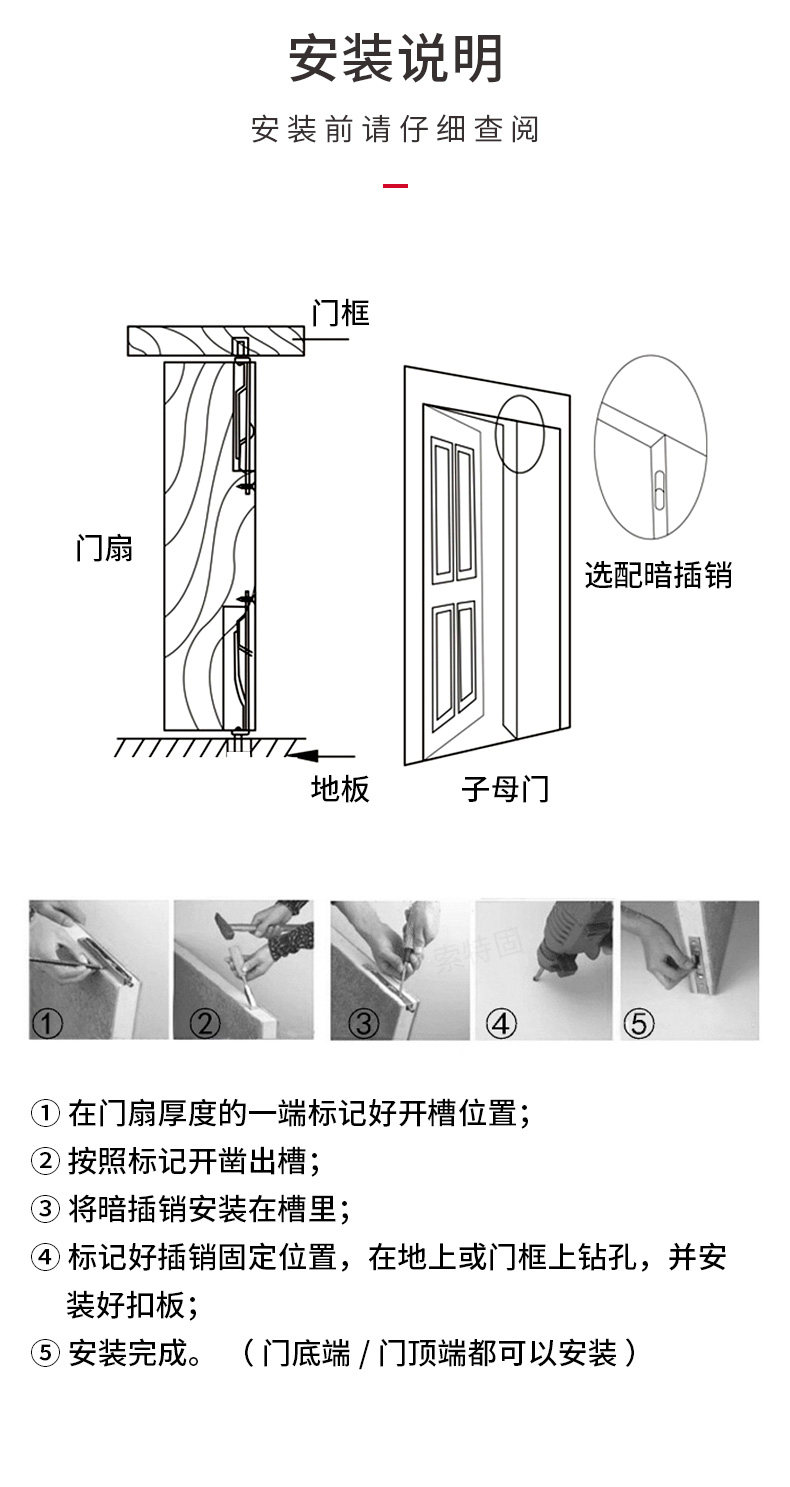 安装说明

安装前请仔细查阅

门框

门扇

选配暗插销

地板

子母门

①

②

③

④

⑤

① 在门扇厚度的一端标记好开槽位置；

② 按照标记开凿出槽；

③ 将暗插销安装在槽里；

④ 标记好插销固定位置，在地上或门框上钻孔，并安装好扣板；

⑤ 安装完成。 （门底端 / 门顶端都可以安装）