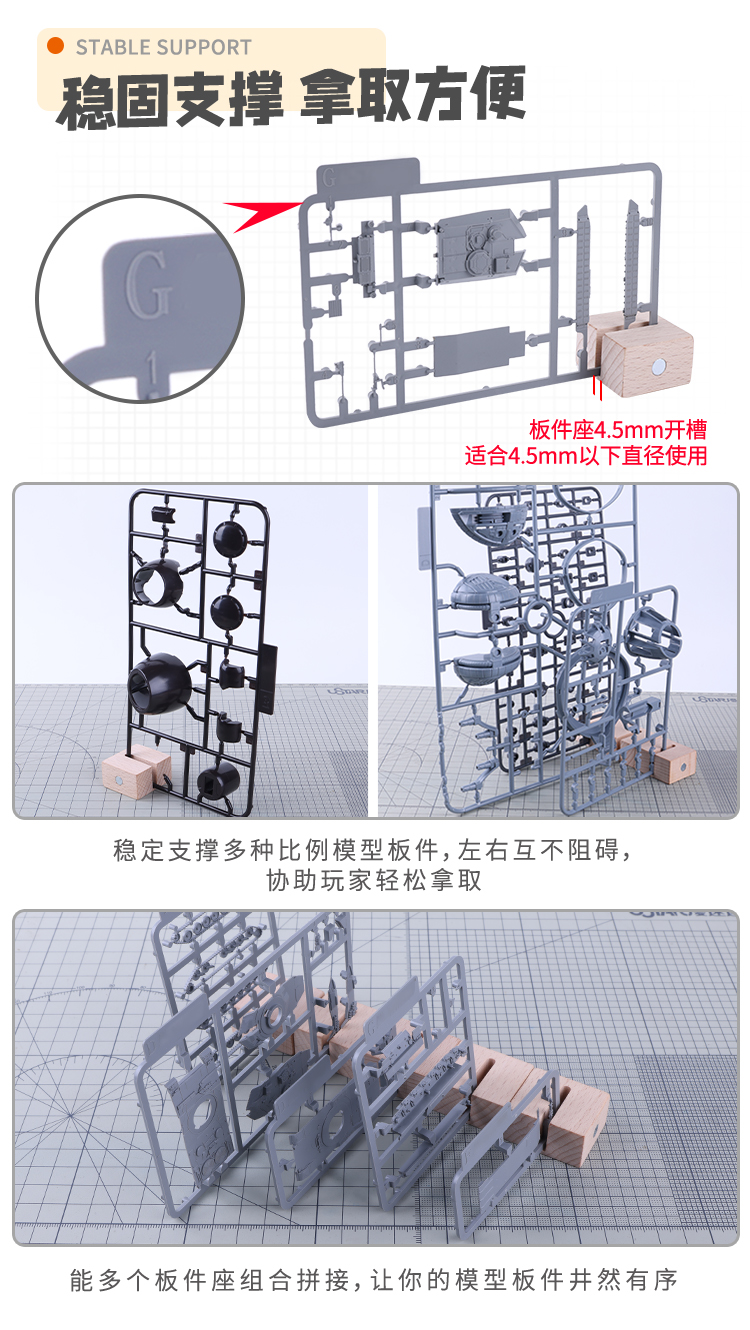 STABLE SUPPORT
稳固支撑 拿取方便

G
1

G

板件座4.5mm开槽
适合4.5mm以下直径使用

稳定支撑多种比例模型板件，左右互不阻碍，
协助玩家轻松拿取

能多个板件座组合拼接，让你的模型板件井然有序