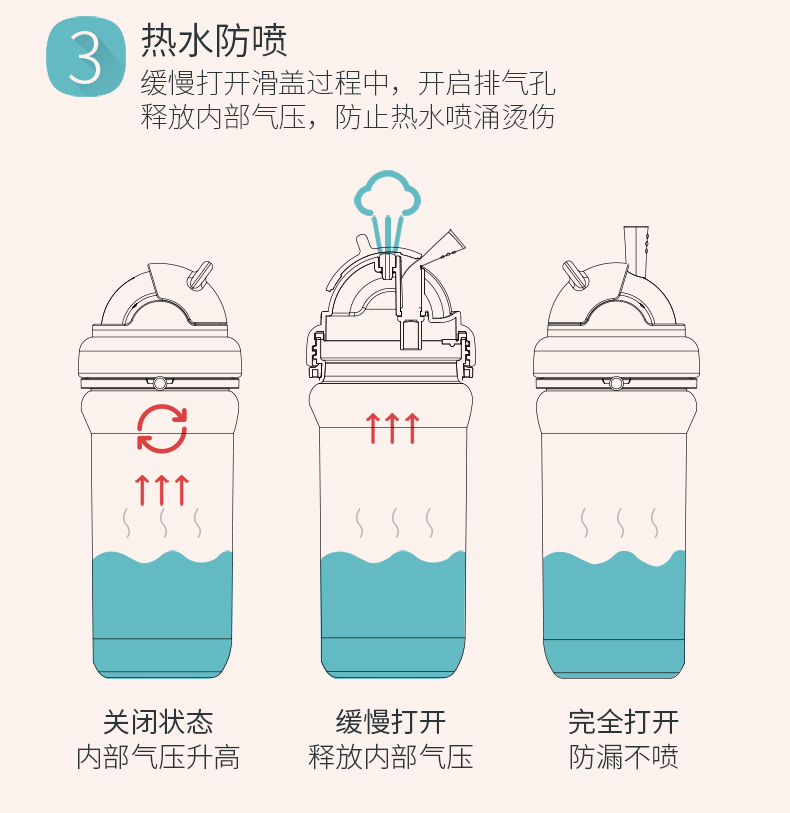 3 热水防喷
缓慢打开滑盖过程中，开启排气孔
释放内部气压，防止热水喷涌烫伤

关闭状态
内部气压升高

缓慢打开
释放内部气压

完全打开
防漏不喷