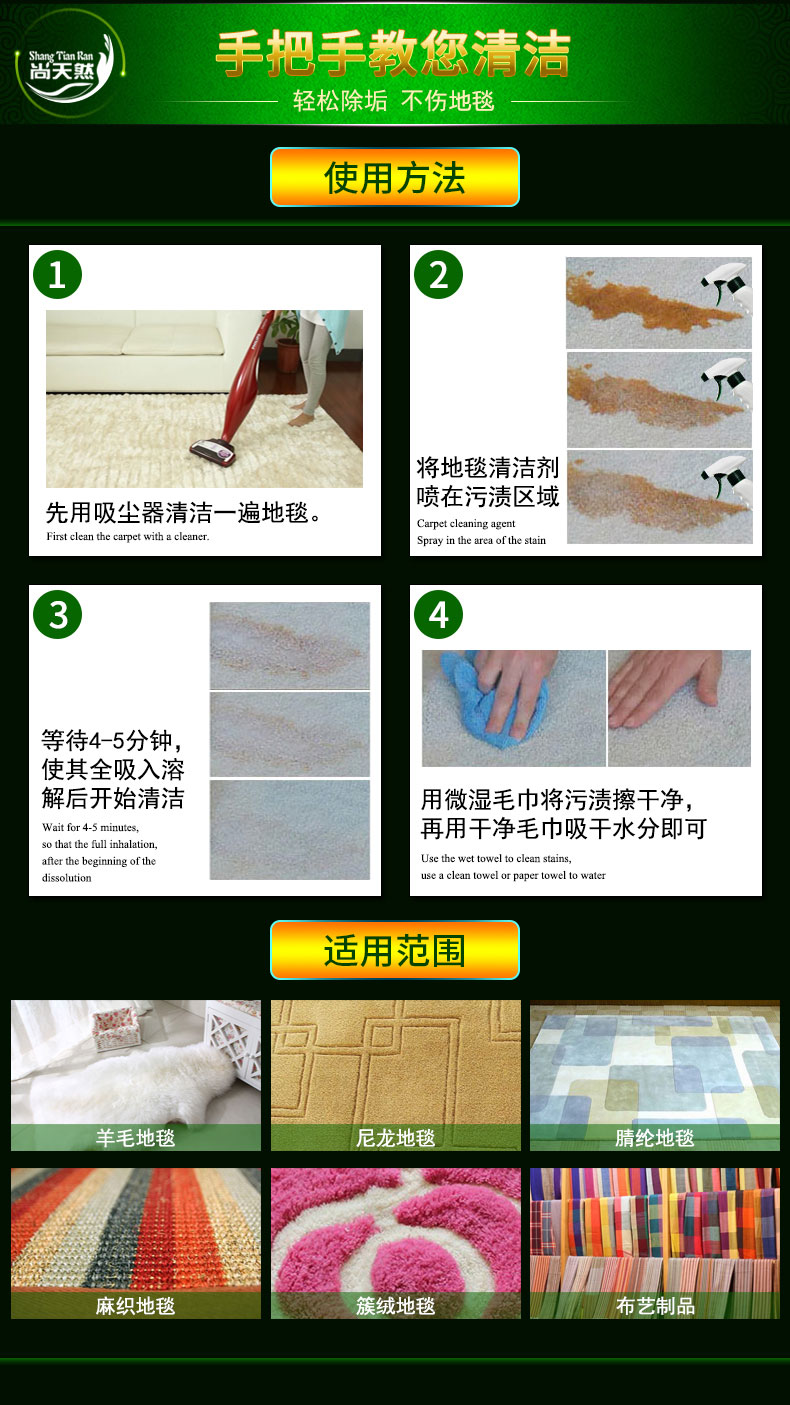 Shang Tian Ran
尚天然

手把手教您清洁

轻松除垢 不伤地毯

使用方法

1

先用吸尘器清洁一遍地毯。
First clean the carpet with a cleaner.

2

将地毯清洁剂喷在污渍区域
Carpet cleaning agent
Spray in the area of the stain

3

等待4-5分钟，使其全吸入溶解后开始清洁
Wait for 4-5 minutes, so that the full inhalation, after the beginning of the dissolution

4

用微湿毛巾将污渍擦干净，再用干净毛巾吸干水分即可
Use the wet towel to clean stains, use a clean towel or paper towel to water

适用范围

羊毛地毯

尼龙地毯

腈纶地毯

麻织地毯

簇绒地毯

布艺制品