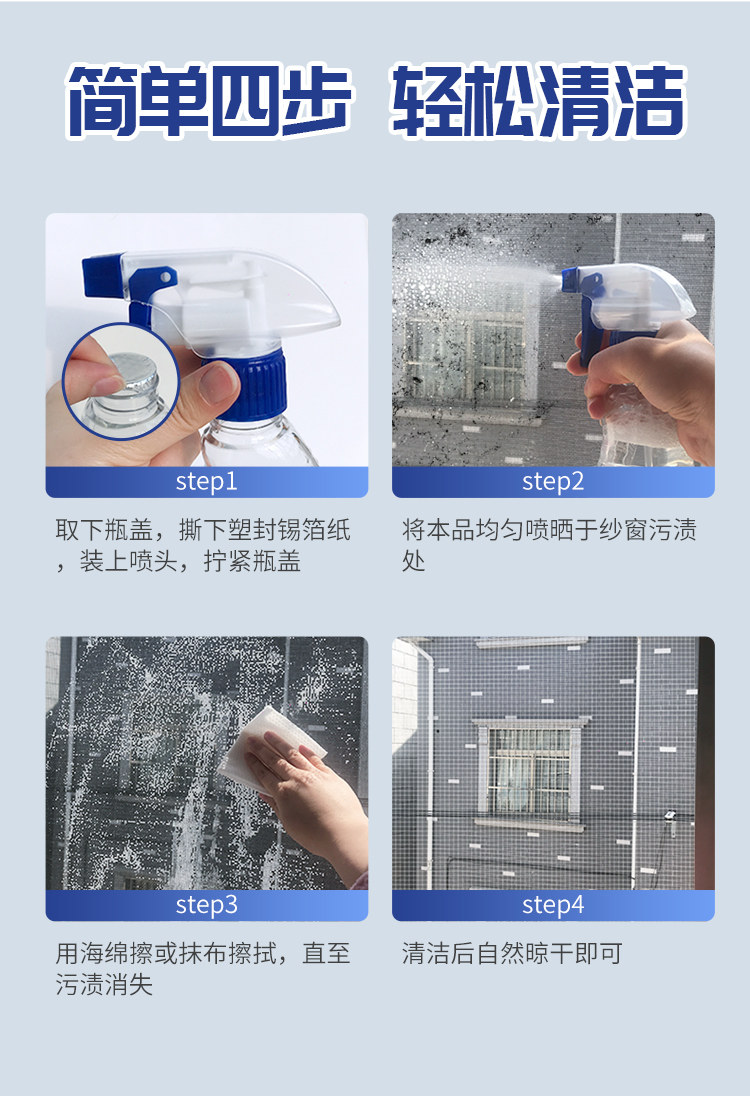 简单四步 轻松清洁

step1

取下瓶盖，撕下塑封锡箔纸，装上喷头，拧紧瓶盖

step2

将本品均匀喷晒于纱窗污渍处

step3

用海绵擦或抹布擦拭，直至污渍消失

step4

清洁后自然晾干即可