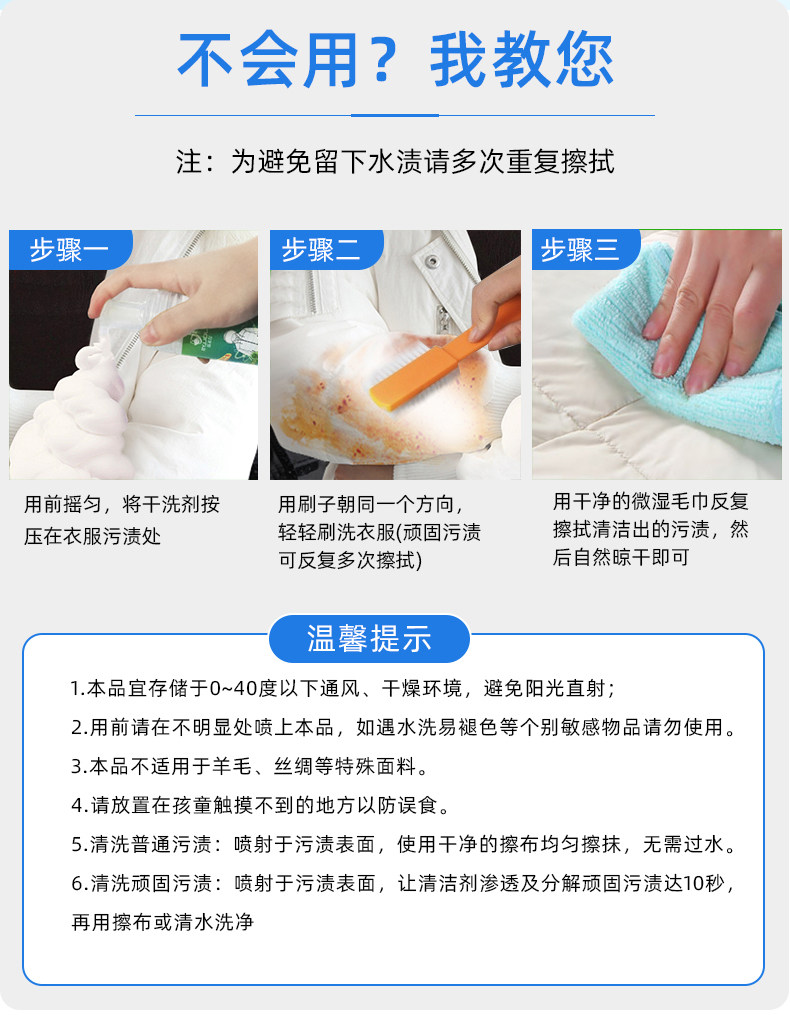 不会用？我教您

注：为避免留下水渍请多次重复擦拭

步骤一

用前摇匀，将干洗剂按压在衣服污渍处

步骤二

用刷子朝同一个方向，轻轻刷洗衣服(顽固污渍可反复多次擦拭)

步骤三

用干净的微湿毛巾反复擦拭清洁出的污渍，然后自然晾干即可

温馨提示

1.本品宜存储于0~40度以下通风、干燥环境，避免阳光直射；

2.用前请在不明显处喷上本品，如遇水洗易褪色等个别敏感物品请勿使用。

3.本品不适用于羊毛、丝绸等特殊面料。

4.请放置在孩童触摸不到的地方以防误食。

5.清洗普通污渍：喷射于污渍表面，使用干净的擦布均匀擦抹，无需过水。

6.清洗顽固污渍：喷射于污渍表面，让清洁剂渗透及分解顽固污渍达10秒，再用擦布或清水洗净