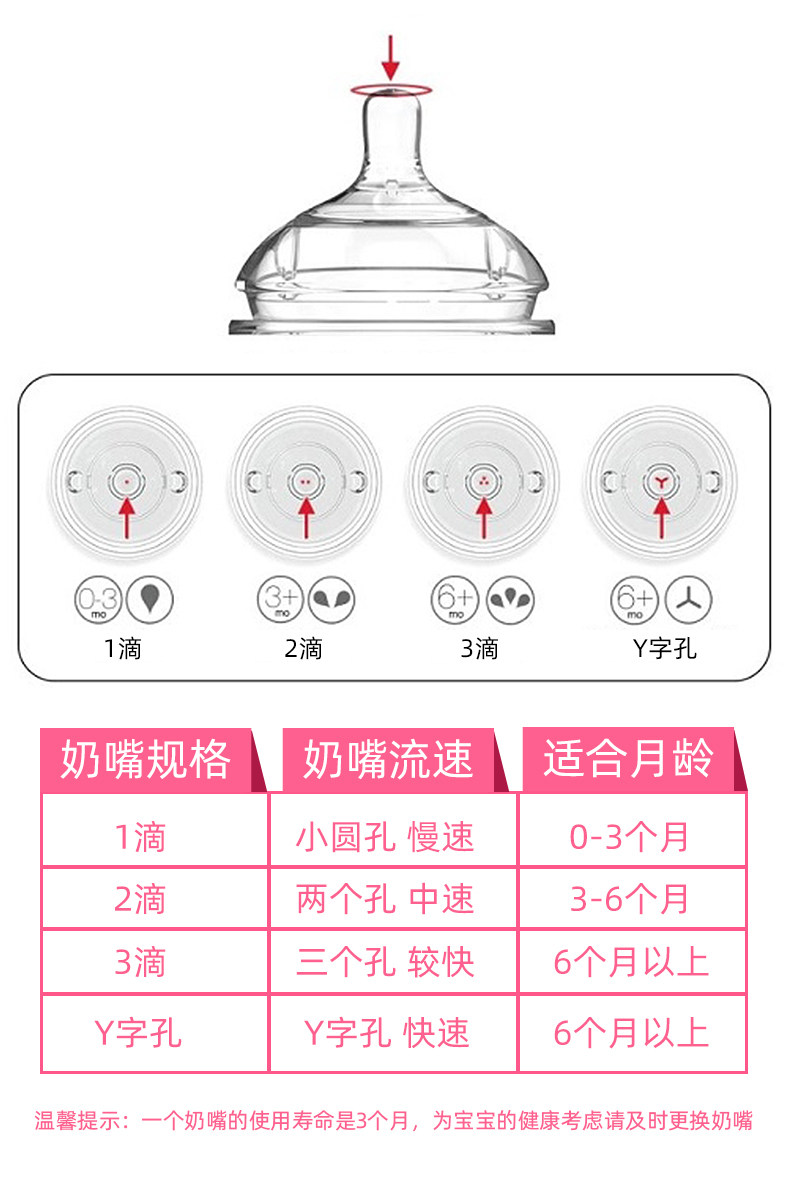 0-3 mo
1滴

3+ mo
2滴

6+ mo
3滴

6+ mo
Y字孔

| 奶嘴规格 | 奶嘴流速 | 适合月龄 |
|---|---|---|
| 1滴 | 小圆孔 慢速 | 0-3个月 |
| 2滴 | 两个孔 中速 | 3-6个月 |
| 3滴 | 三个孔 较快 | 6个月以上 |
| Y字孔 | Y字孔 快速 | 6个月以上 |

温馨提示：一个奶嘴的使用寿命是3个月，为宝宝的健康考虑请及时更换奶嘴