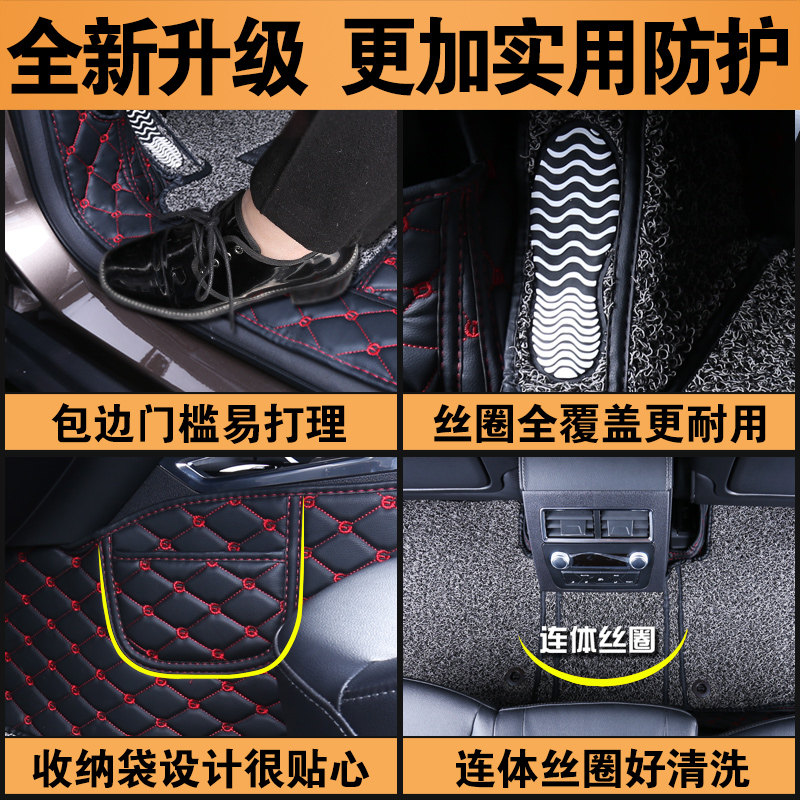 全新升级 更加实用防护

包边门槛易打理

丝圈全覆盖更耐用

连体丝圈

收纳袋设计很贴心

连体丝圈好清洗