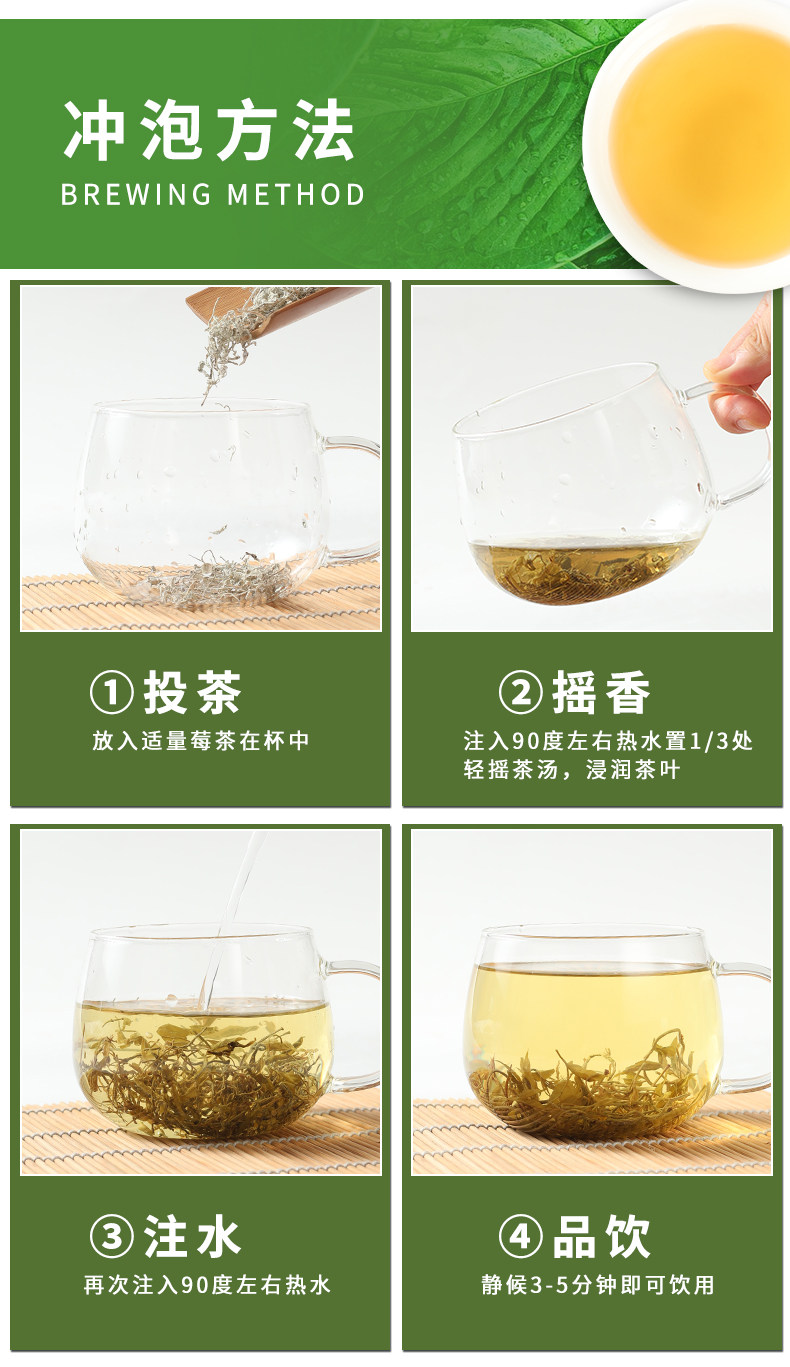 冲泡方法
BREWING METHOD

①投茶
放入适量莓茶在杯中

②摇香
注入90度左右热水置1/3处
轻摇茶汤，浸润茶叶

③注水
再次注入90度左右热水

④品饮
静候3-5分钟即可饮用