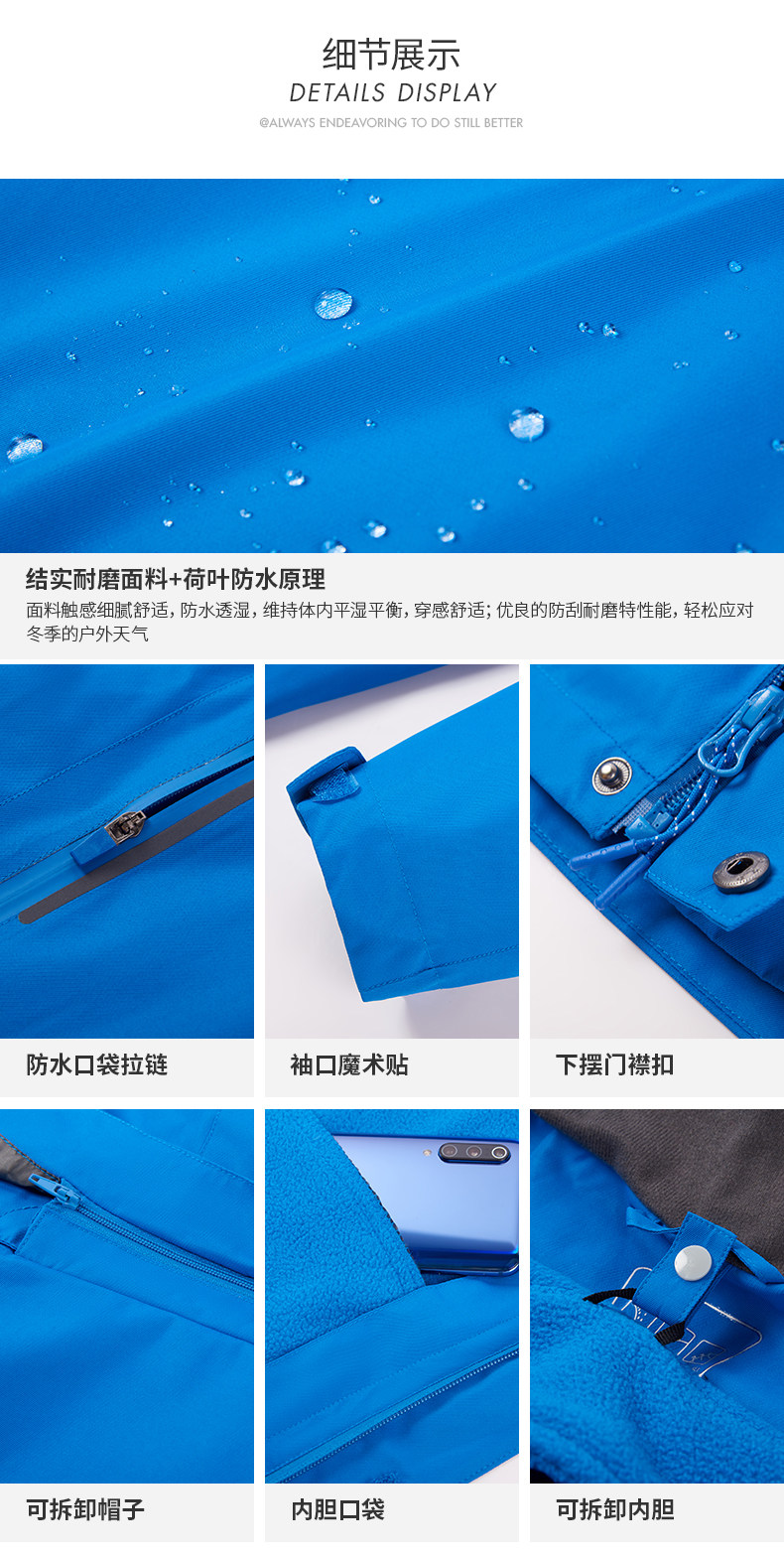 细节展示
DETAILS DISPLAY
@ALWAYS ENDEAVORING TO DO STILL BETTER

结实耐磨面料+荷叶防水原理
面料触感细腻舒适，防水透湿，维持体内平湿平衡，穿感舒适；优良的防刮耐磨特性能，轻松应对冬季的户外天气

防水口袋拉链

袖口魔术贴

下摆门襟扣

可拆卸帽子

内胆口袋

可拆卸内胆