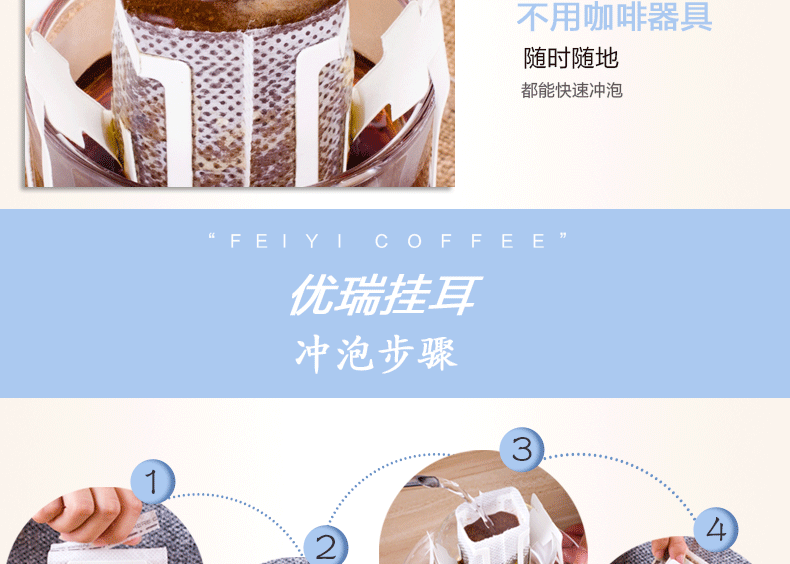 不用咖啡器具

随时随地

都能快速冲泡

“FEIYI COFFEE”

优瑞挂耳

冲泡步骤

1

2

3

4