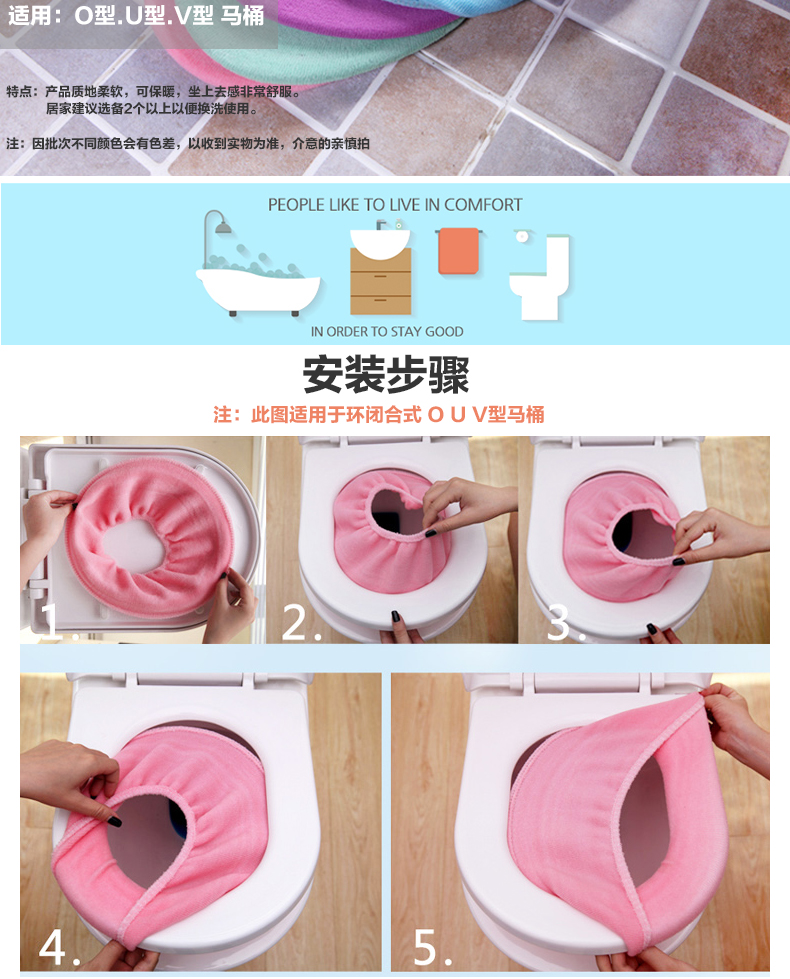 适用：O型.U型.V型 马桶

特点：产品质地柔软，可保暖，坐上去感非常舒服。
居家建议选备2个以上以便换洗使用。

注：因批次不同颜色会有色差，以收到实物为准，介意的亲慎拍

PEOPLE LIKE TO LIVE IN COMFORT

IN ORDER TO STAY GOOD

安装步骤

注：此图适用于环闭合式 O U V型马桶

1.

2.

3.

4.

5.