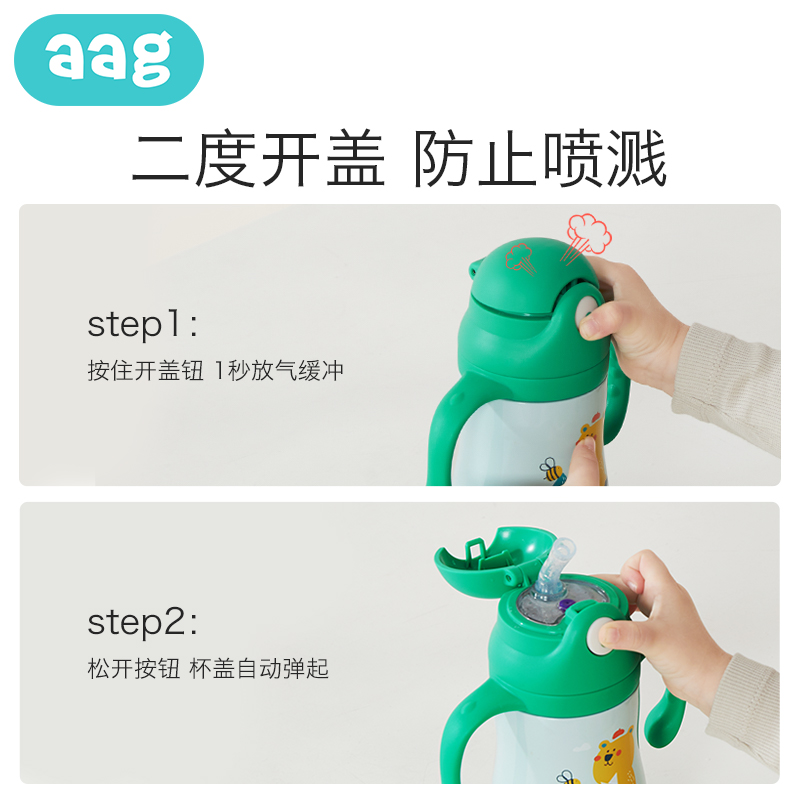 aag

二度开盖 防止喷溅

step1:
按住开盖钮 1秒放气缓冲

step2:
松开按钮 杯盖自动弹起