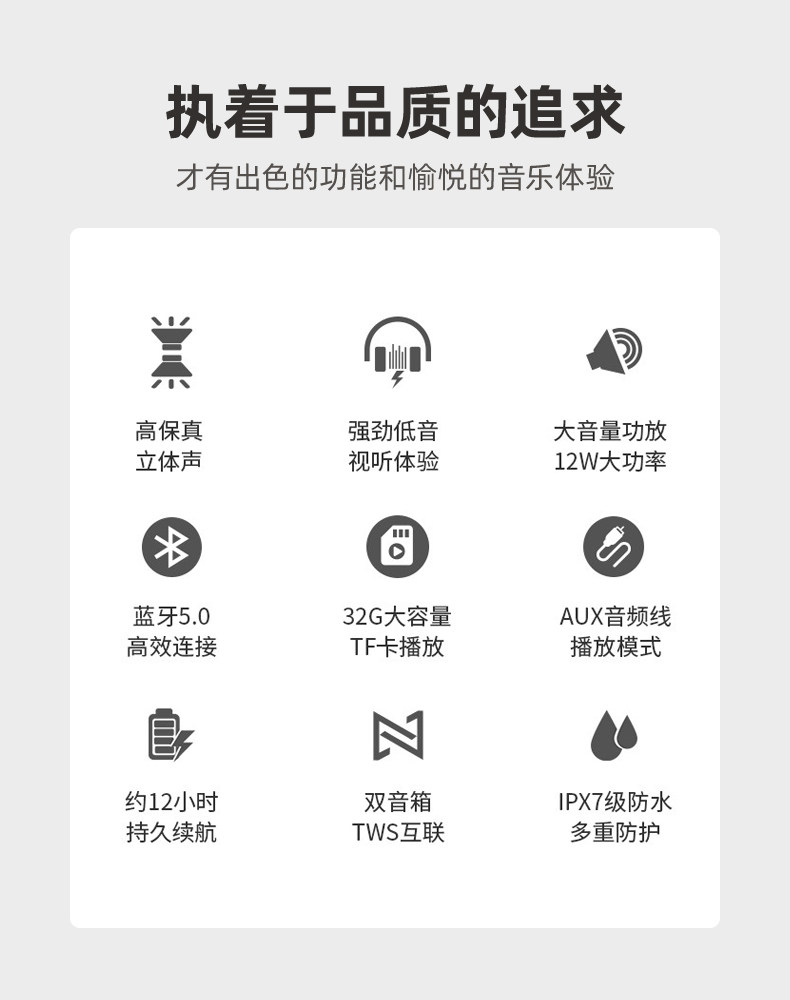 执着于品质的追求

才有出色的功能和愉悦的音乐体验

高保真
立体声

强劲低音
视听体验

大音量功放
12W大功率

蓝牙5.0
高效连接

32G大容量
TF卡播放

AUX音频线
播放模式

约12小时
持久续航

双音箱
TWS互联

IPX7级防水
多重防护