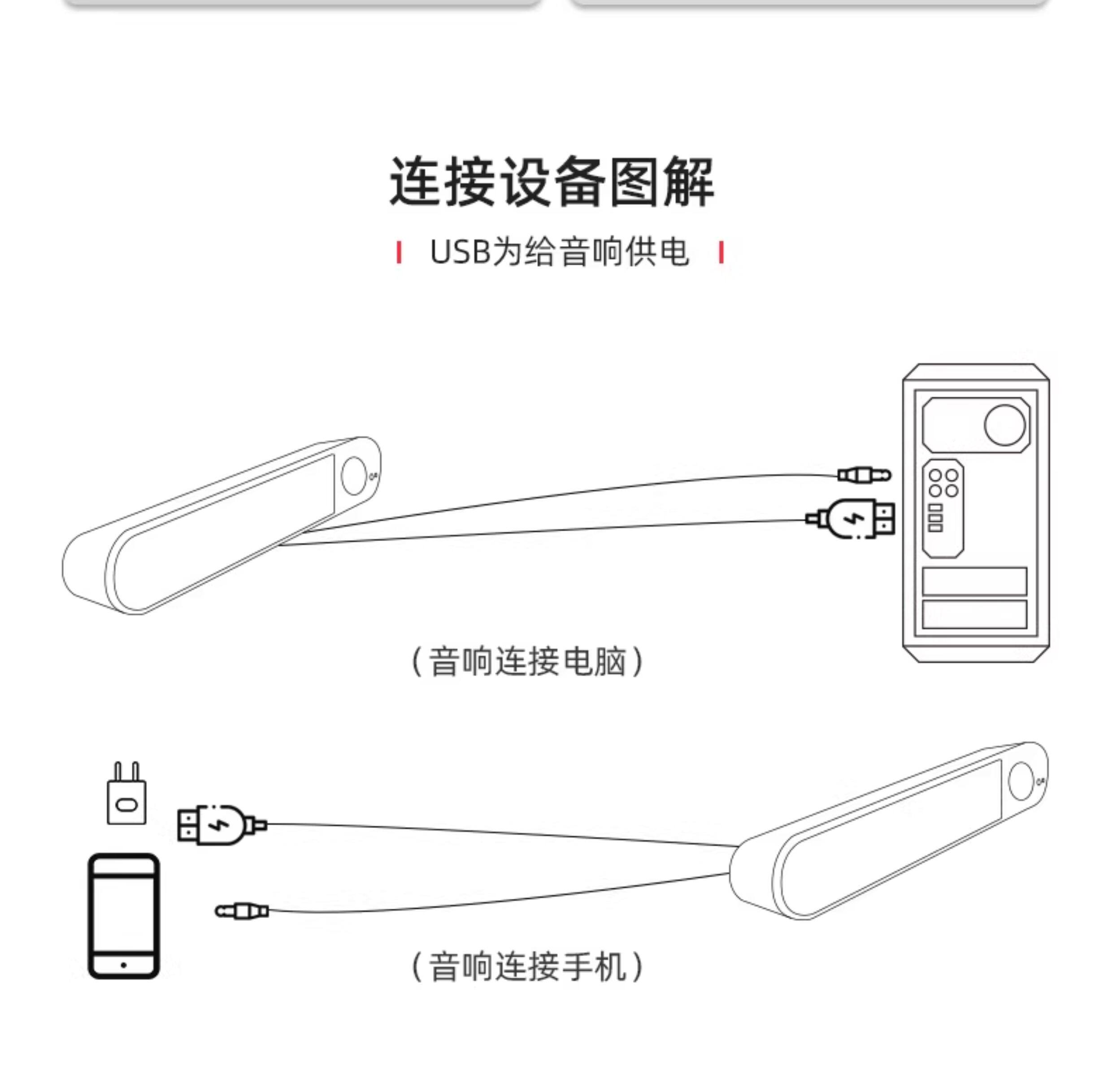 连接设备图解

USB为给音响供电

（音响连接电脑）

（音响连接手机）