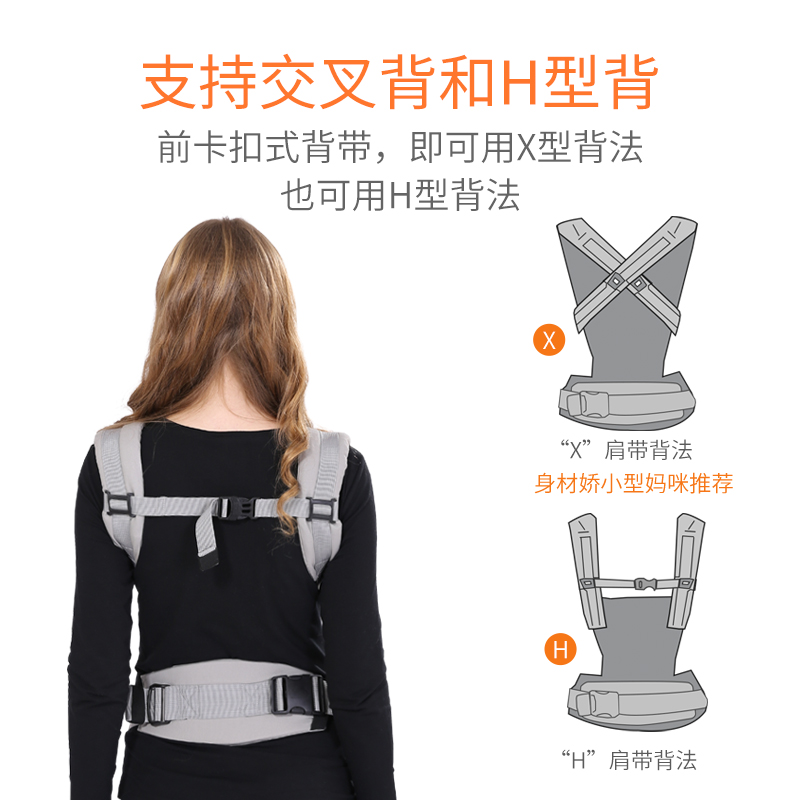 支持交叉背和H型背

前卡扣式背带，即可用X型背法
也可用H型背法

X

“X”肩带背法
身材娇小型妈咪推荐

H

“H”肩带背法