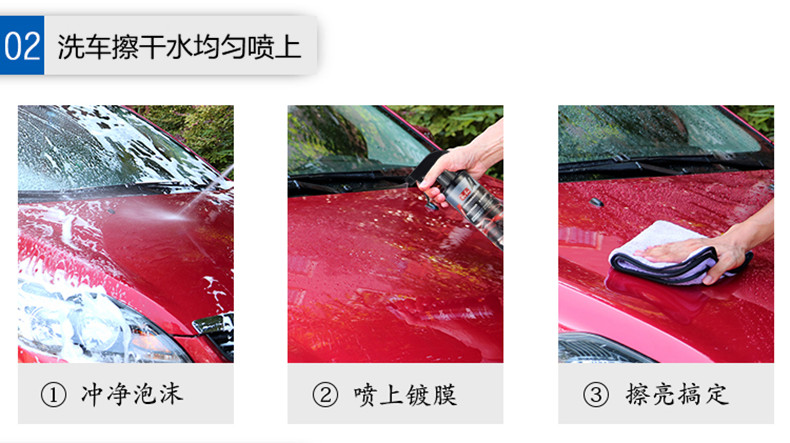 02 洗车擦干水均匀喷上

① 冲净泡沫

② 喷上镀膜

③ 擦亮搞定