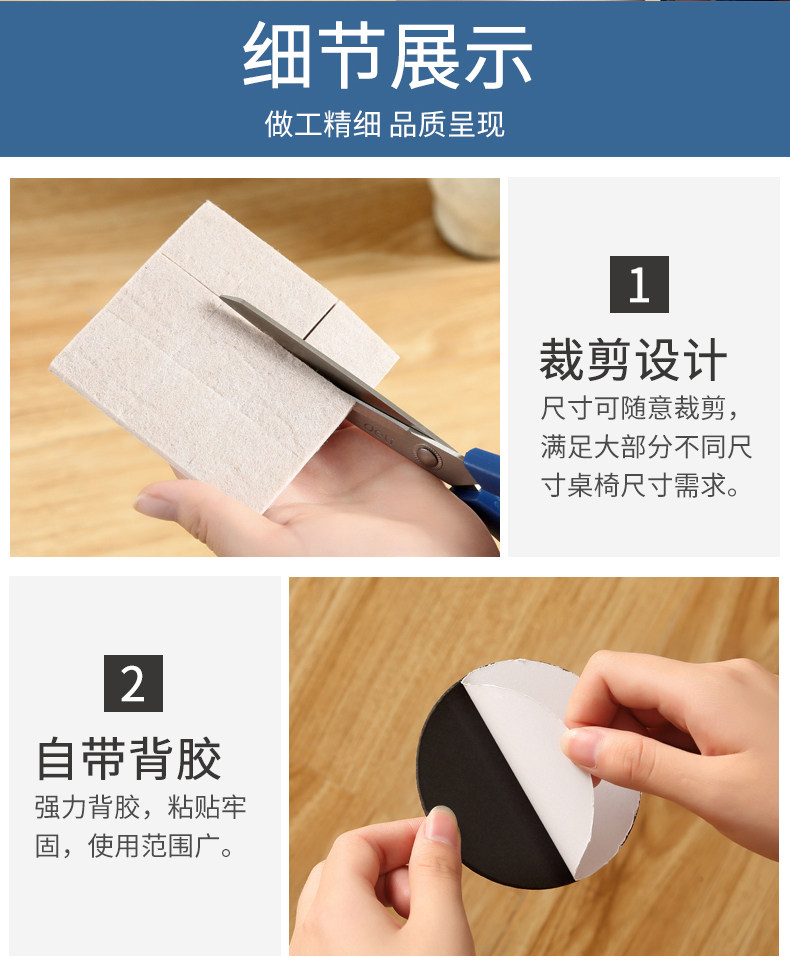 细节展示
做工精细 品质呈现

1
裁剪设计
尺寸可随意裁剪，满足大部分不同尺寸桌椅尺寸需求。

2
自带背胶
强力背胶，粘贴牢固，使用范围广。