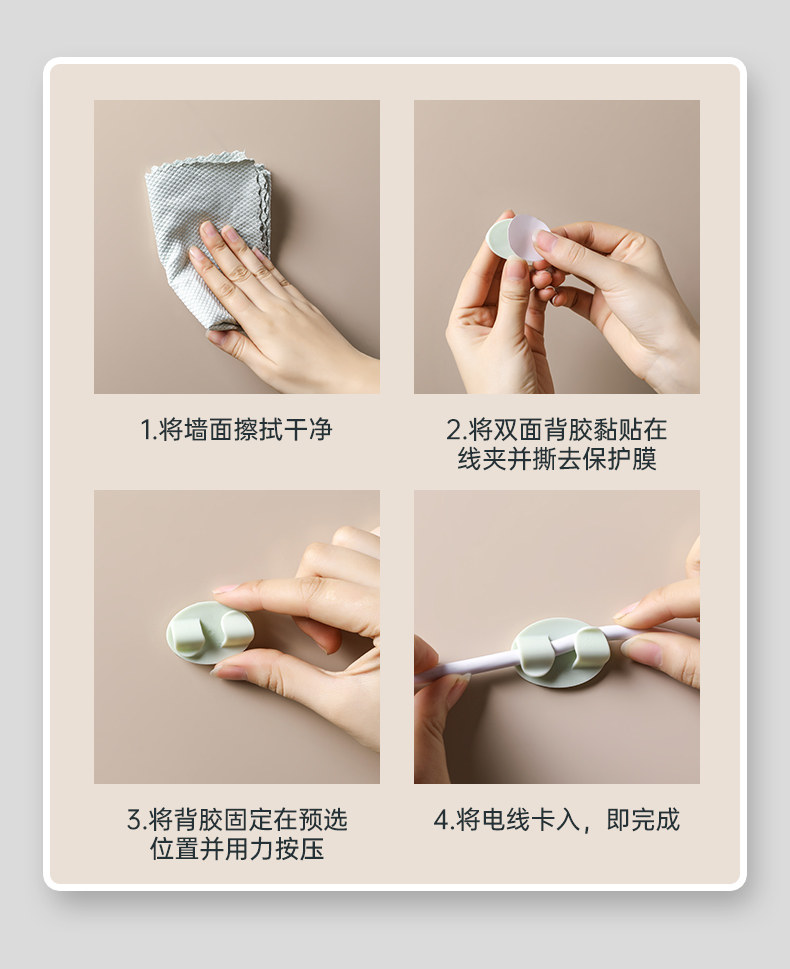 1.将墙面擦拭干净

2.将双面背胶黏贴在线夹并撕去保护膜

3.将背胶固定在预选位置并用力按压

4.将电线卡入，即完成