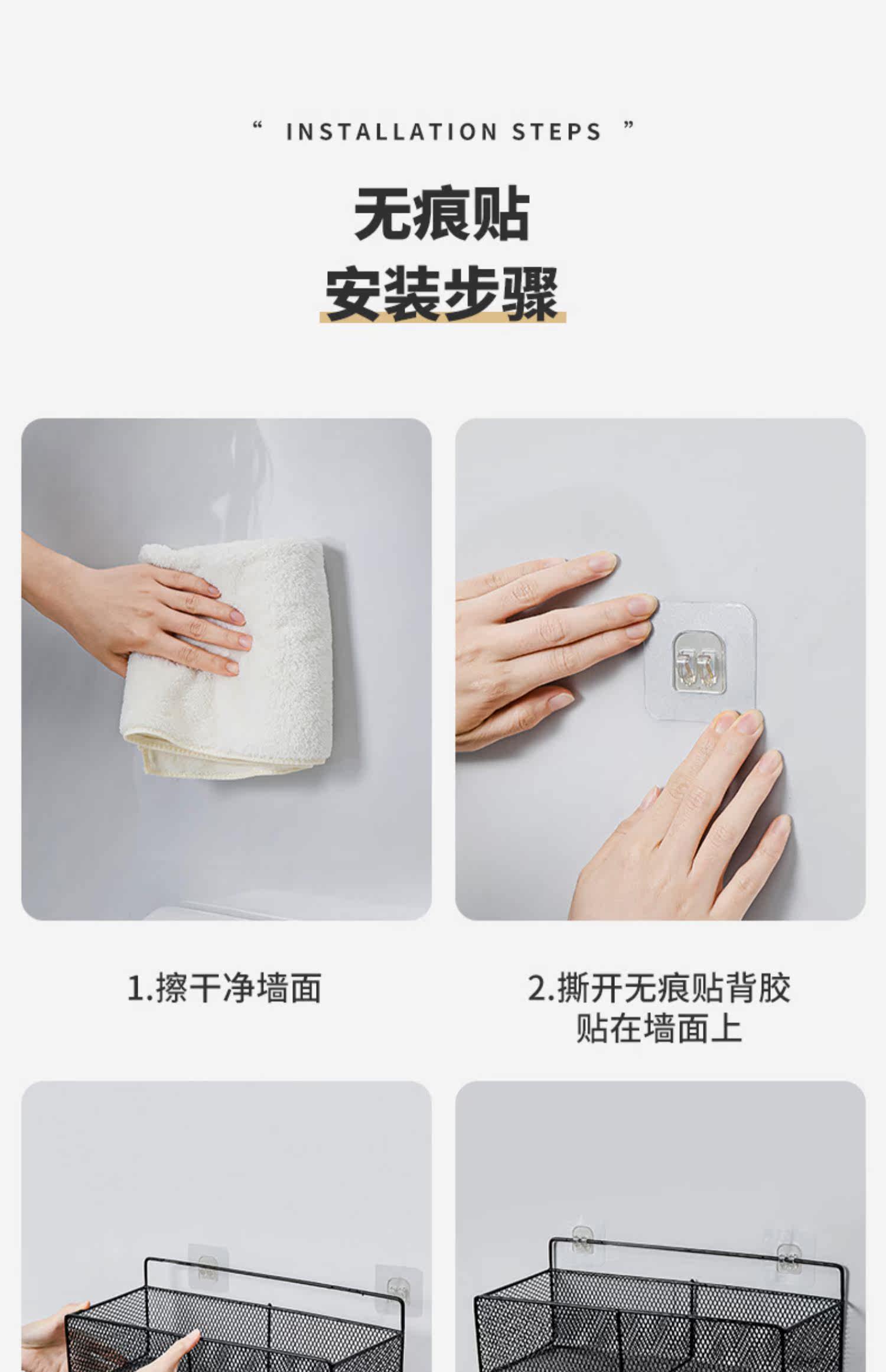 “ INSTALLATION STEPS ”

无痕贴
安装步骤

1.擦干净墙面

2.撕开无痕贴背胶
贴在墙面上