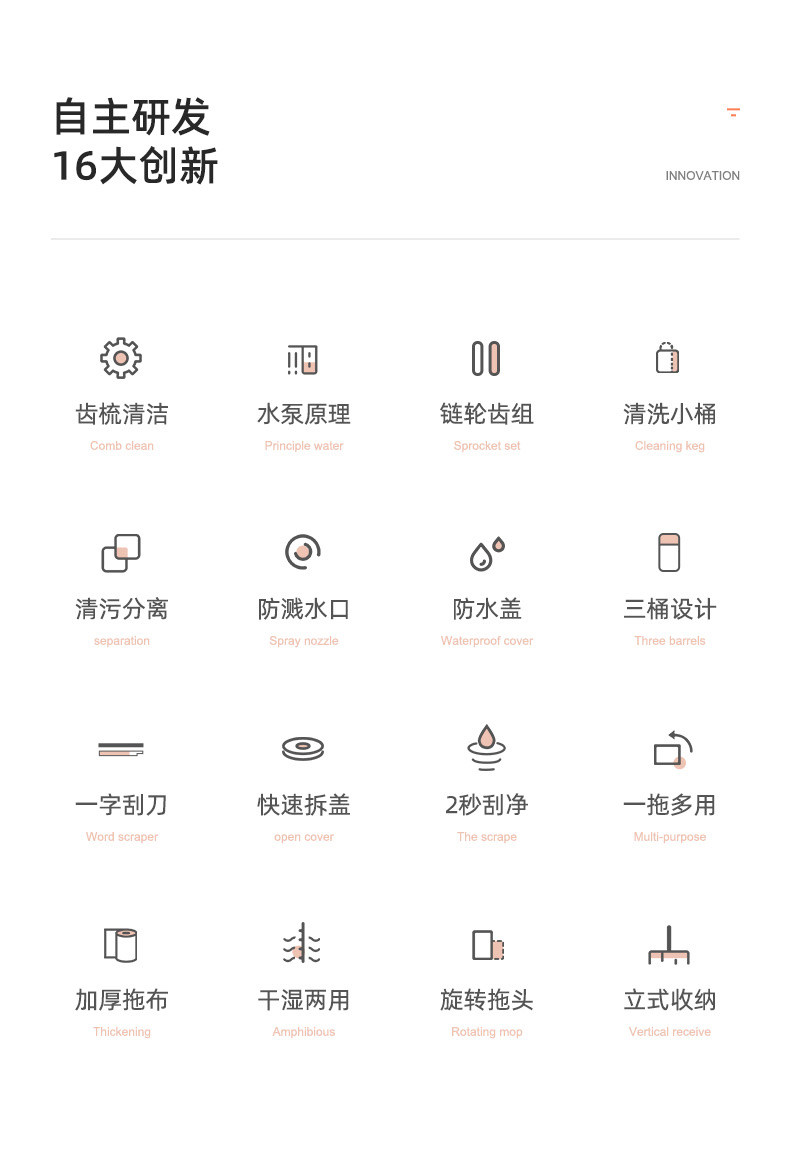 自主研发
16大创新

INNOVATION

齿梳清洁
Comb clean

水泵原理
Principle water

链轮齿组
Sprocket set

清洗小桶
Cleaning keg

清污分离
separation

防溅水口
Spray nozzle

防水盖
Waterproof cover

三桶设计
Three barrels

一字刮刀
Word scraper

快速拆盖
open cover

2秒刮净
The scrape

一拖多用
Multi-purpose

加厚拖布
Thickening

干湿两用
Amphibious

旋转拖头
Rotating mop

立式收纳
Vertical receive