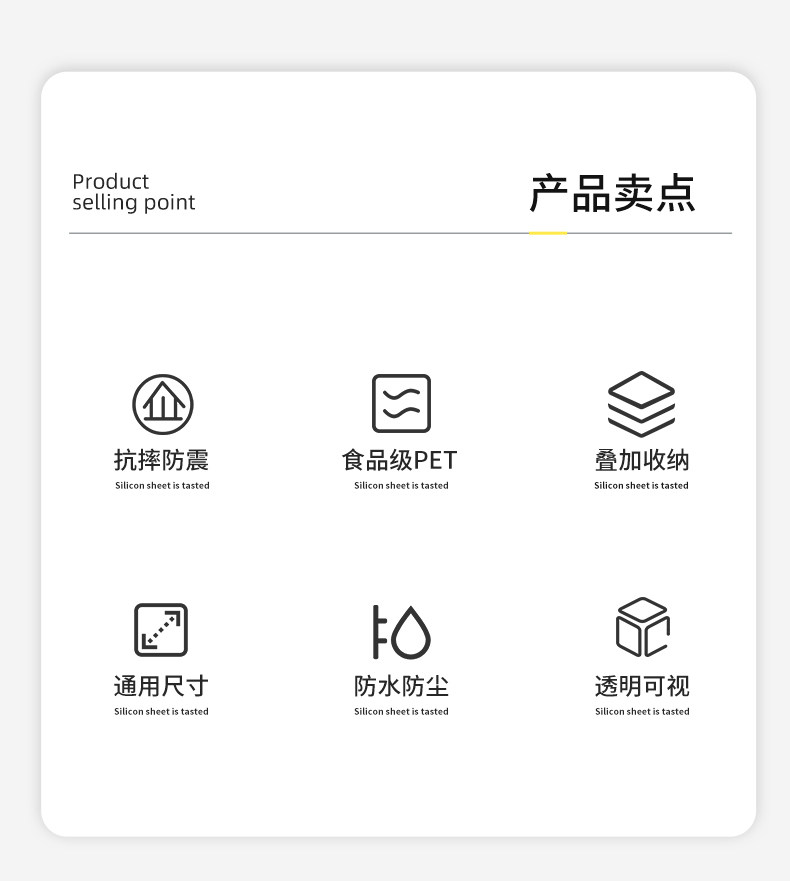 Product
selling point

产品卖点

抗摔防震
Silicon sheet is tasted

食品级PET
Silicon sheet is tasted

叠加收纳
Silicon sheet is tasted

通用尺寸
Silicon sheet is tasted

防水防尘
Silicon sheet is tasted

透明可视
Silicon sheet is tasted