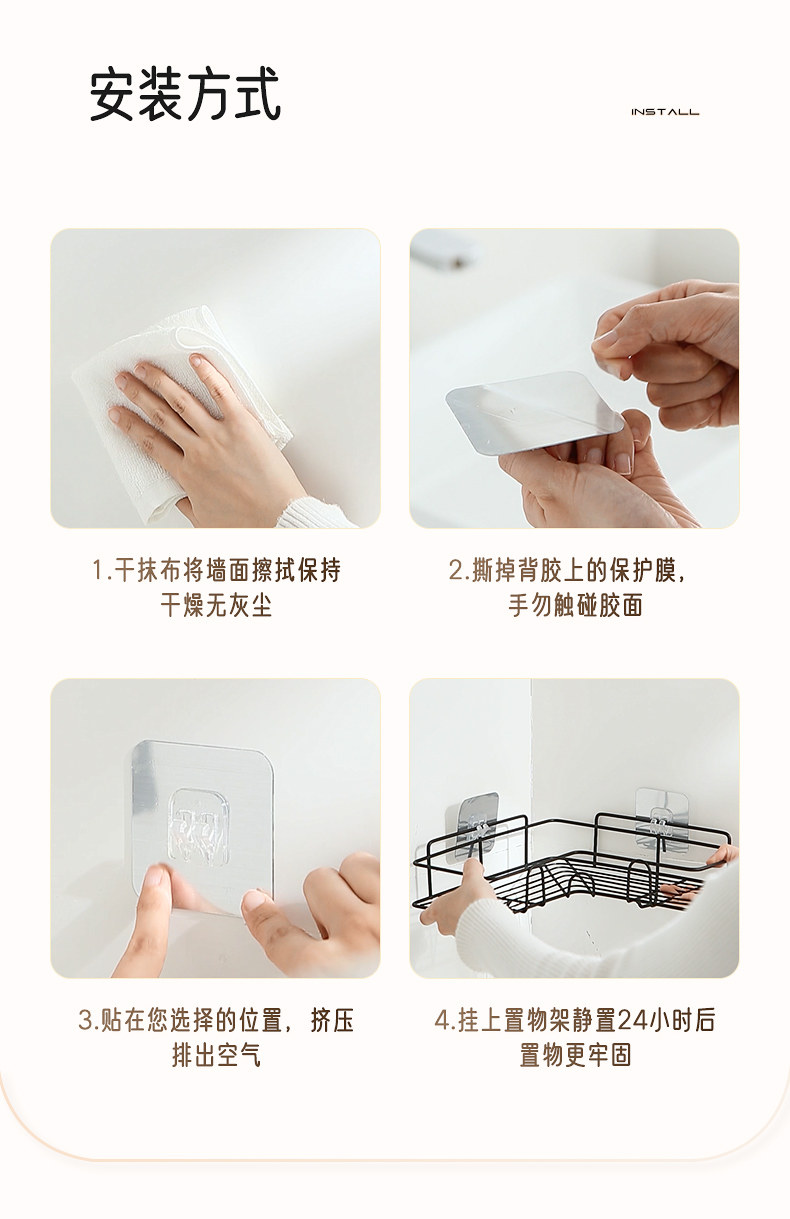 安装方式

INSTALL

1.干抹布将墙面擦拭保持干燥无灰尘

2.撕掉背胶上的保护膜，手勿触碰胶面

3.贴在您选择的位置，挤压排出空气

4.挂上置物架静置24小时后置物更牢固