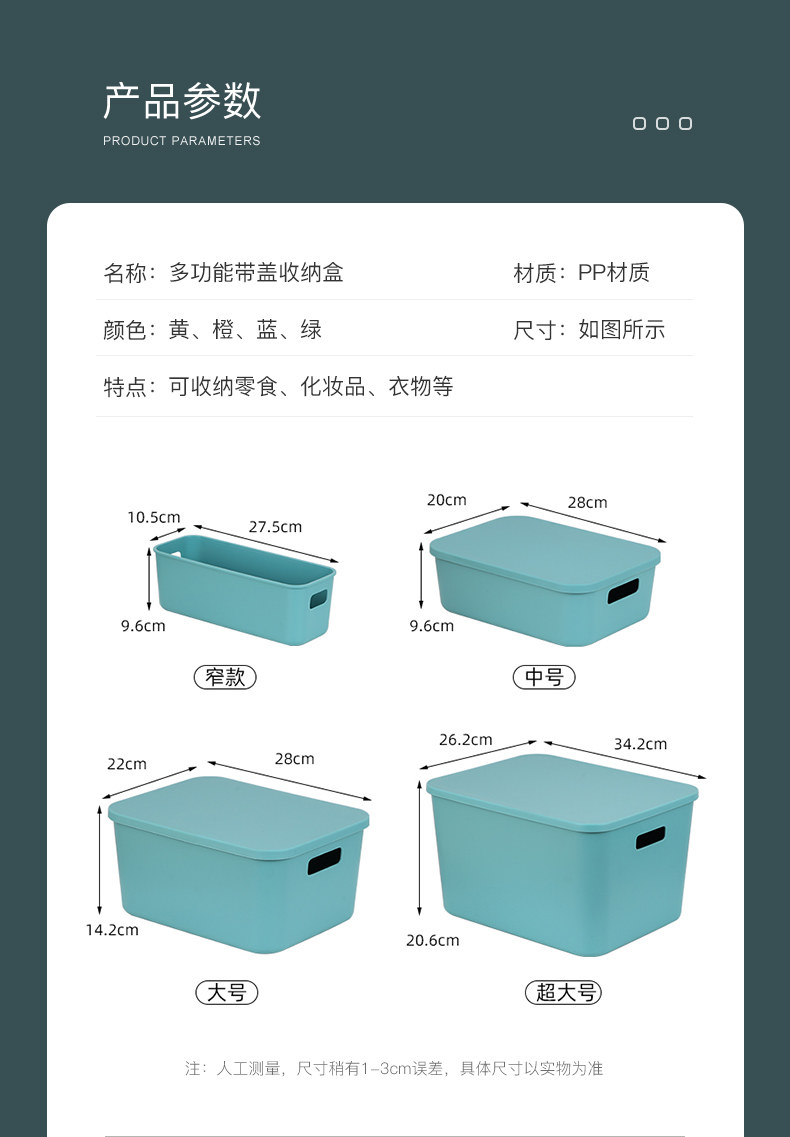 产品参数
PRODUCT PARAMETERS

名称：多功能带盖收纳盒
材质：PP材质

颜色：黄、橙、蓝、绿
尺寸：如图所示

特点：可收纳零食、化妆品、衣物等

10.5cm
27.5cm
9.6cm
窄款

20cm
28cm
9.6cm
中号

22cm
28cm
14.2cm
大号

26.2cm
34.2cm
20.6cm
超大号

注：人工测量，尺寸稍有1-3cm误差，具体尺寸以实物为准