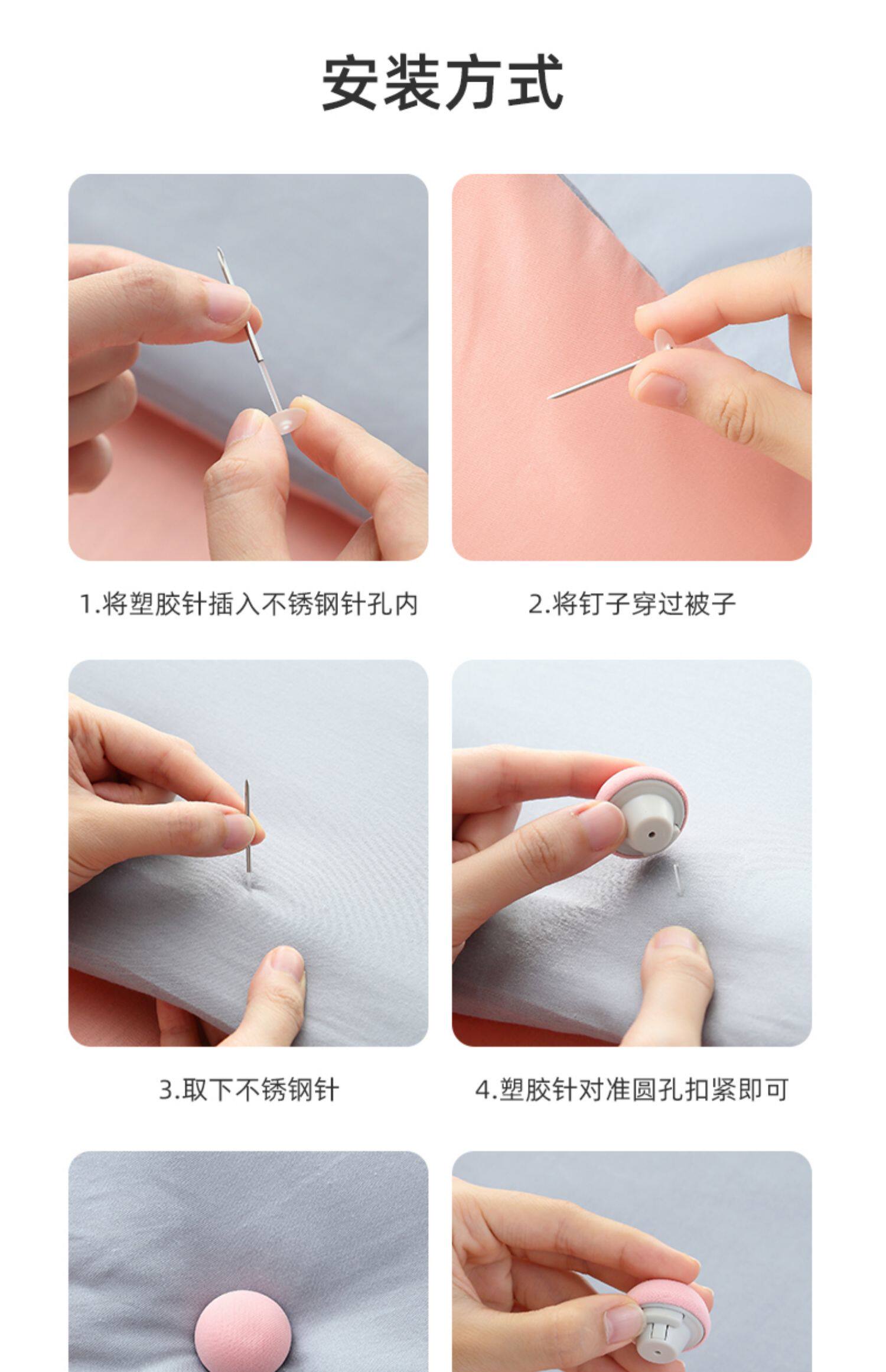 安装方式

1.将塑胶针插入不锈钢针孔内

2.将钉子穿过被子

3.取下不锈钢针

4.塑胶针对准圆孔扣紧即可