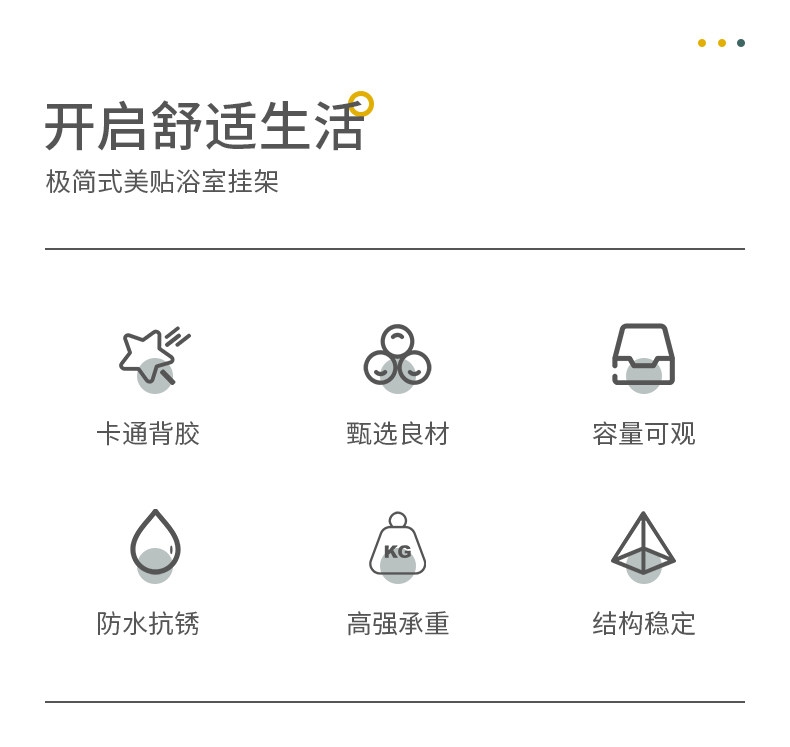 开启舒适生活

极简式美贴浴室挂架

卡通背胶

甄选良材

容量可观

防水抗锈

KG

高强承重

结构稳定