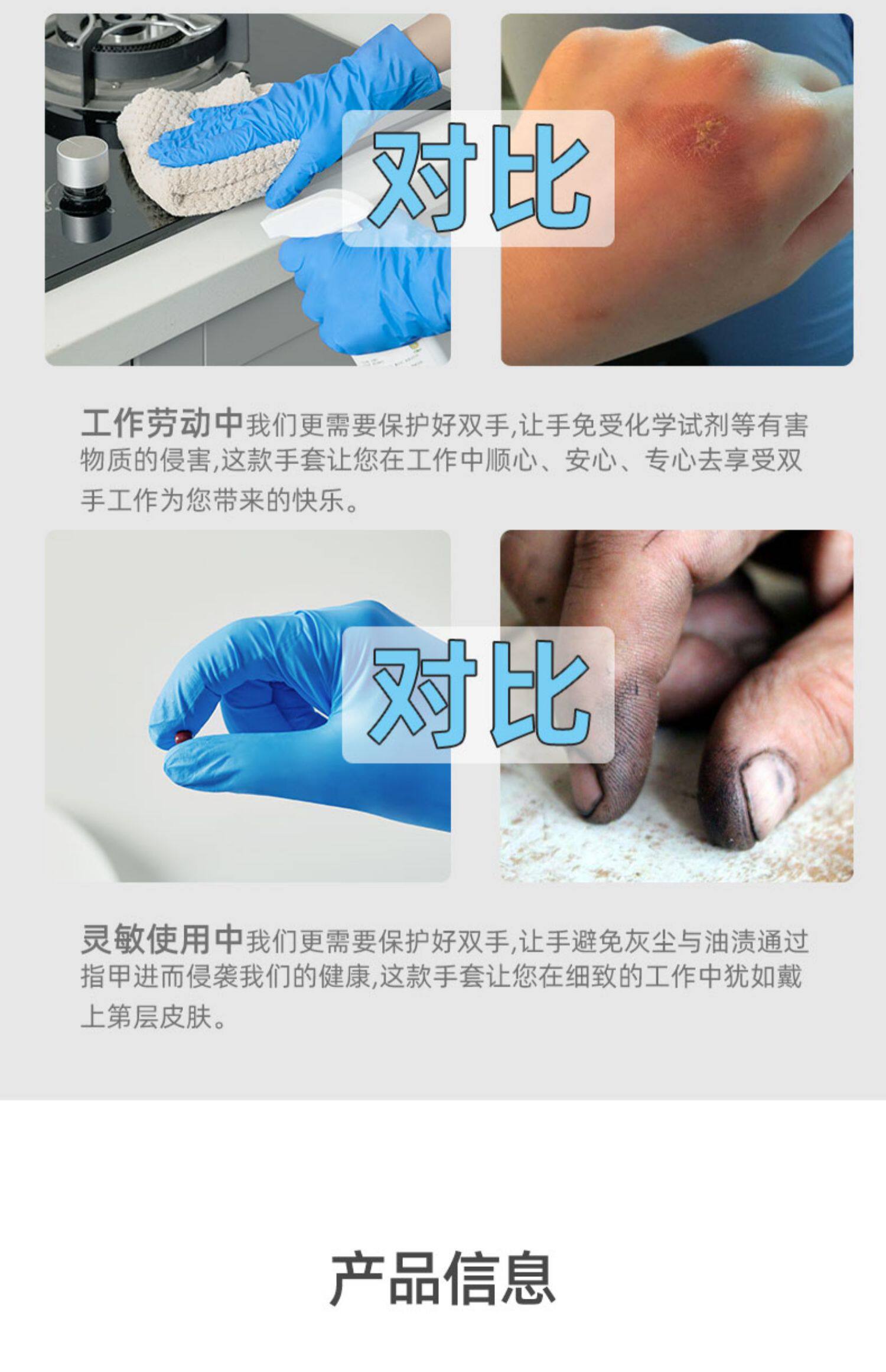 对比

工作劳动中我们更需要保护好双手,让手免受化学试剂等有害物质的侵害,这款手套让您在工作中顺心、安心、专心去享受双手工作为您带来的快乐。

对比

灵敏使用中我们更需要保护好双手,让手避免灰尘与油渍通过指甲进而侵袭我们的健康,这款手套让您在细致的工作中犹如戴上第层皮肤。

产品信息