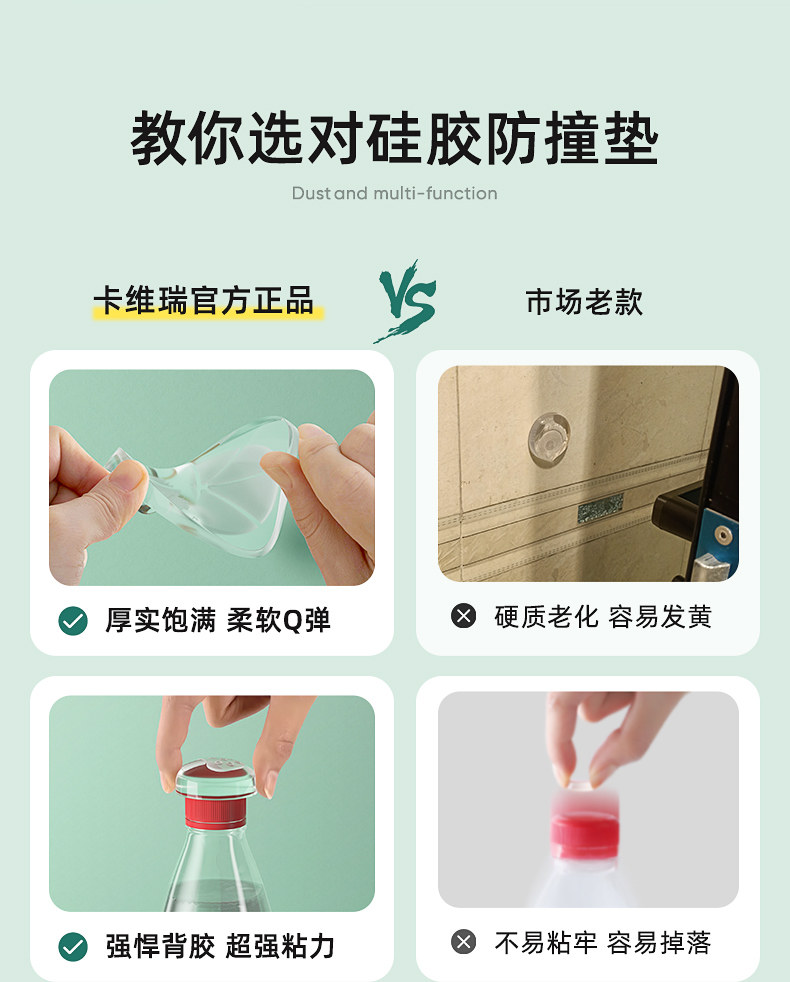 教你选对硅胶防撞垫

Dust and multi-function

卡维瑞官方正品

VS

市场老款

厚实饱满 柔软Q弹

硬质老化 容易发黄

强悍背胶 超强粘力

不易粘牢 容易掉落