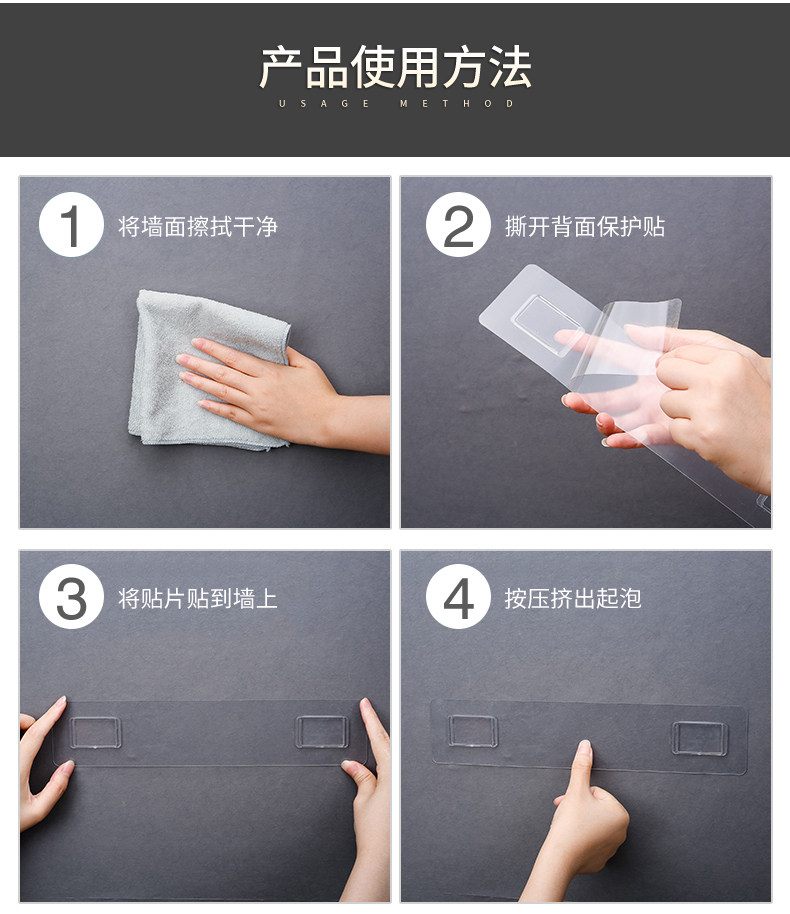 产品使用方法
USAGE METHOD

1 将墙面擦拭干净

2 撕开背面保护贴

3 将贴片贴到墙上

4 按压挤出起泡