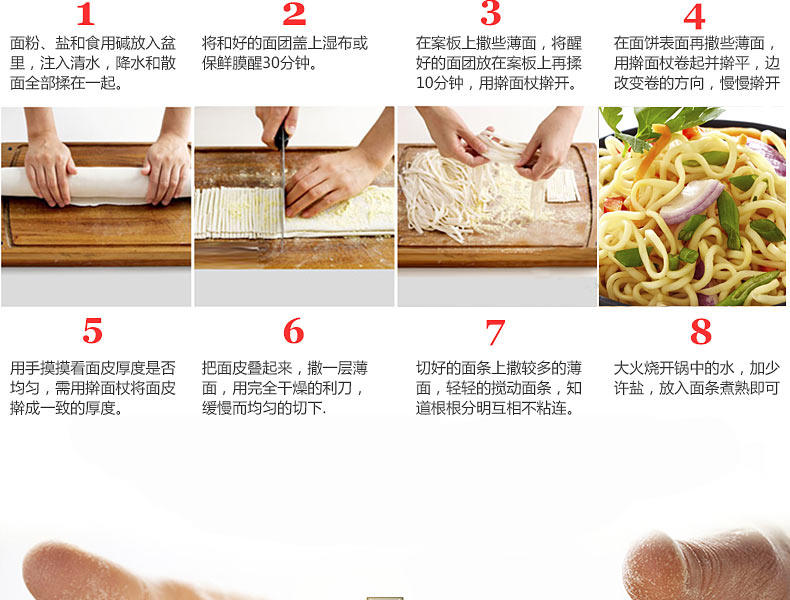 1
面粉、盐和食用碱放入盆里，注入清水，降水和散面全部揉在一起。

2
将和好的面团盖上湿布或保鲜膜醒30分钟。

3
在案板上撒些薄面，将醒好的面团放在案板上再揉10分钟，用擀面杖擀开。

4
在面饼表面再撒些薄面，用擀面杖卷起并擀平，边改变卷的方向，慢慢擀开

5
用手摸摸看面皮厚度是否均匀，需用擀面杖将面皮擀成一致的厚度。

6
把面皮叠起来，撒一层薄面，用完全干燥的利刀，缓慢而均匀的切下.

7
切好的面条上撒较多的薄面，轻轻的搅动面条，知道根根分明互相不粘连。

8
大火烧开锅中的水，加少许盐，放入面条煮熟即可