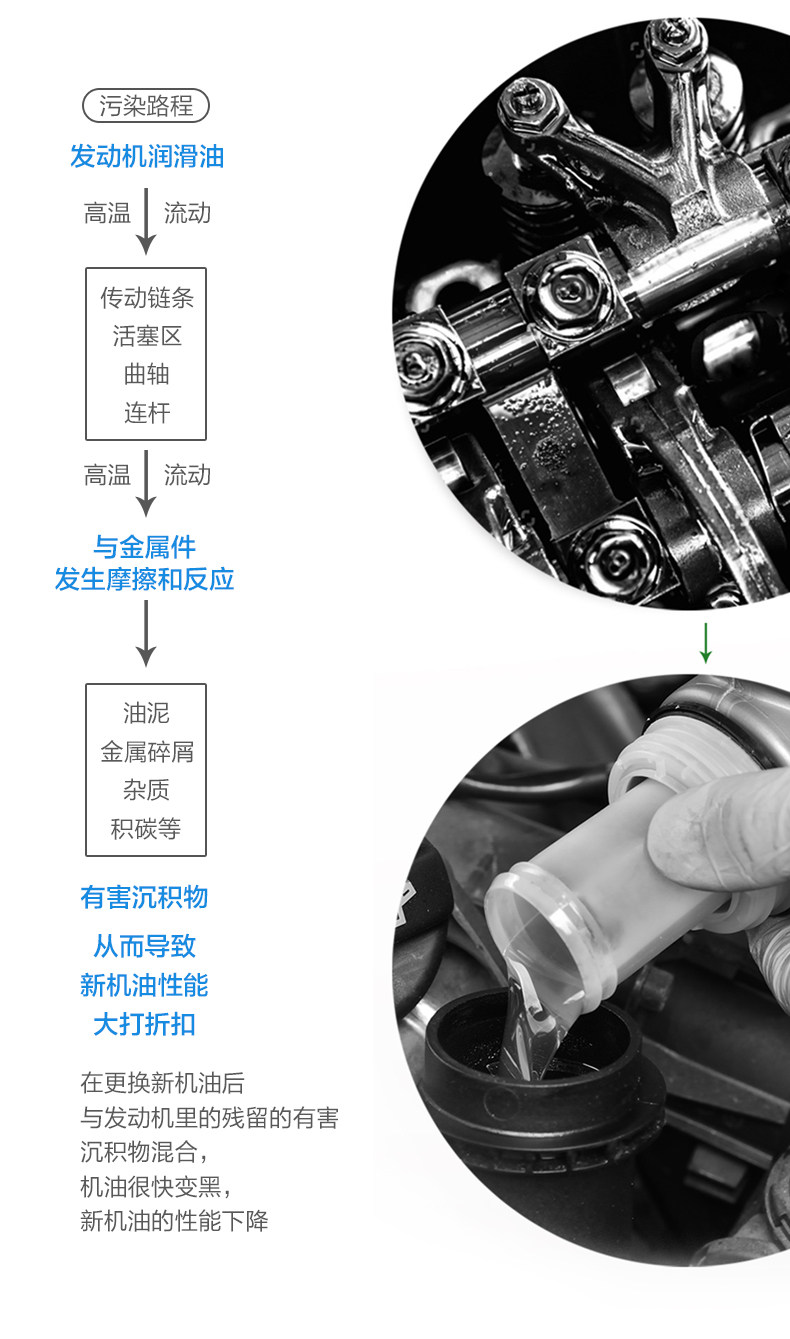 污染路程

发动机润滑油

高温 流动

传动链条
活塞区
曲轴
连杆

高温 流动

与金属件
发生摩擦和反应

油泥
金属碎屑
杂质
积碳等

有害沉积物

从而导致
新机油性能
大打折扣

在更换新机油后
与发动机里的残留的有害
沉积物混合，
机油很快变黑，
新机油的性能下降