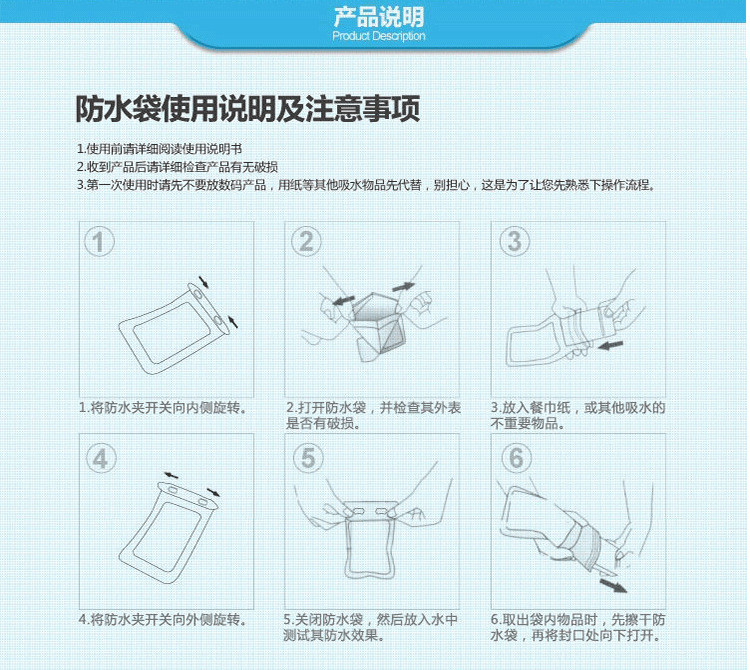 产品说明
Product Description

防水袋使用说明及注意事项

1.使用前请详细阅读使用说明书
2.收到产品后请详细检查产品有无破损
3.第一次使用时请先不要放数码产品，用纸等其他吸水物品先代替，别担心，这是为了让您先熟悉下操作流程。

1

1.将防水夹开关向内侧旋转。

2

2.打开防水袋，并检查其外表是否有破损。

3

3.放入餐巾纸，或其他吸水的不重要物品。

4

4.将防水夹开关向外侧旋转。

5

5.关闭防水袋，然后放入水中测试其防水效果。

6

6.取出袋内物品时，先擦干防水袋，再将封口处向下打开。