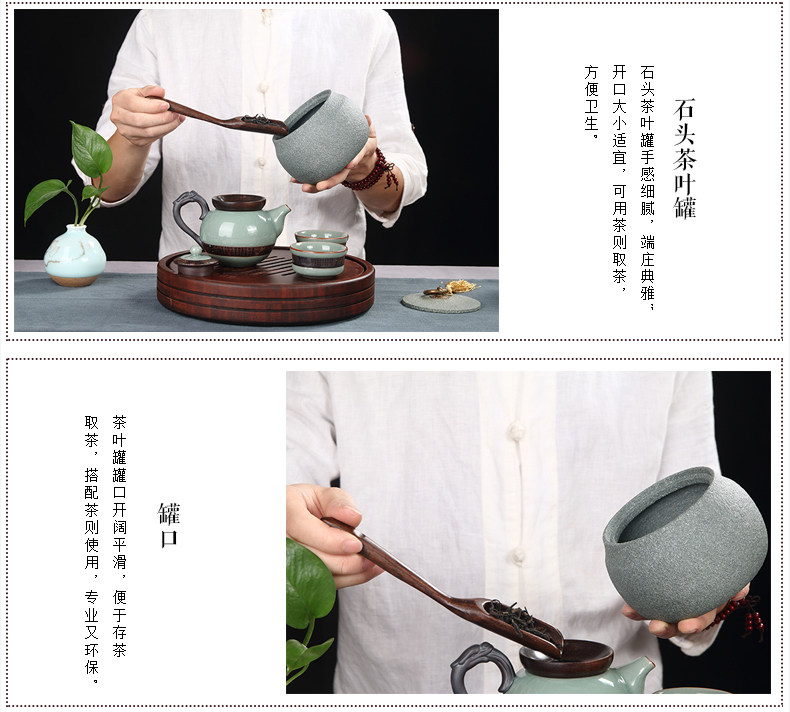 石头茶叶罐

石头茶叶罐手感细腻，端庄典雅，开口大小适宜，可用茶则取茶，方便卫生。

罐口

茶叶罐罐口开阔平滑，便于存茶取茶，搭配茶则使用，专业又环保。