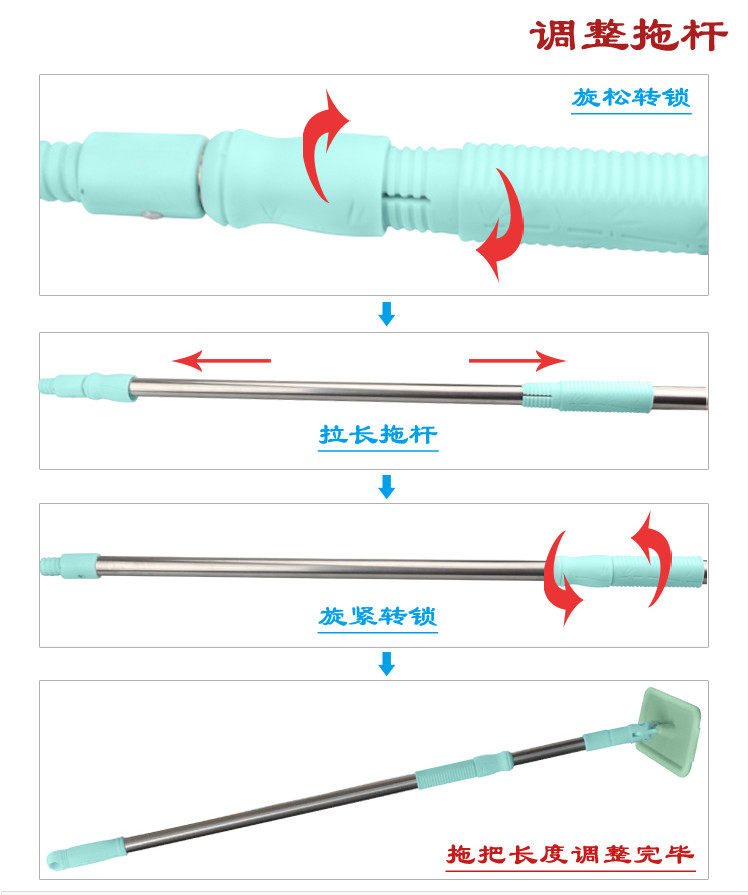 调整拖杆

旋松转锁

拉长拖杆

旋紧转锁

拖把长度调整完毕