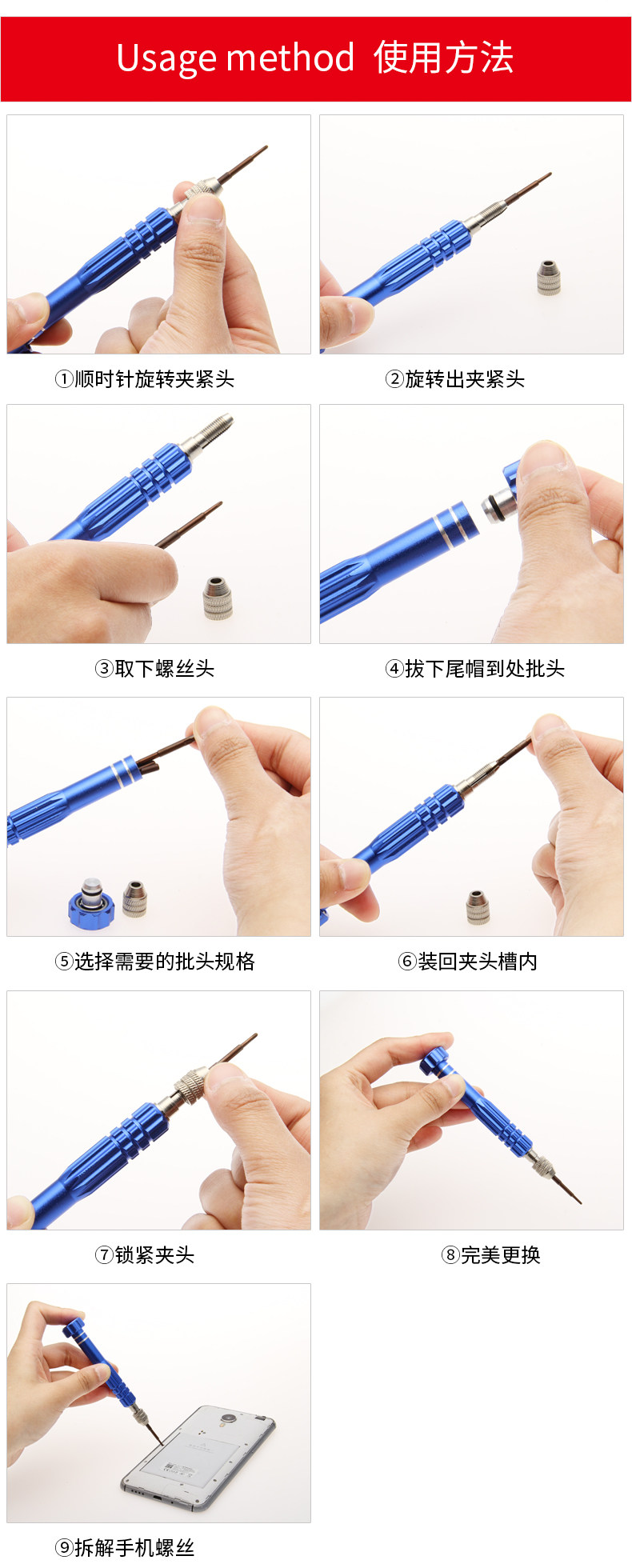 Usage method 使用方法

①顺时针旋转夹紧头

②旋转出夹紧头

③取下螺丝头

④拔下尾帽到处批头

⑤选择需要的批头规格

⑥装回夹头槽内

⑦锁紧夹头

⑧完美更换

⑨拆解手机螺丝