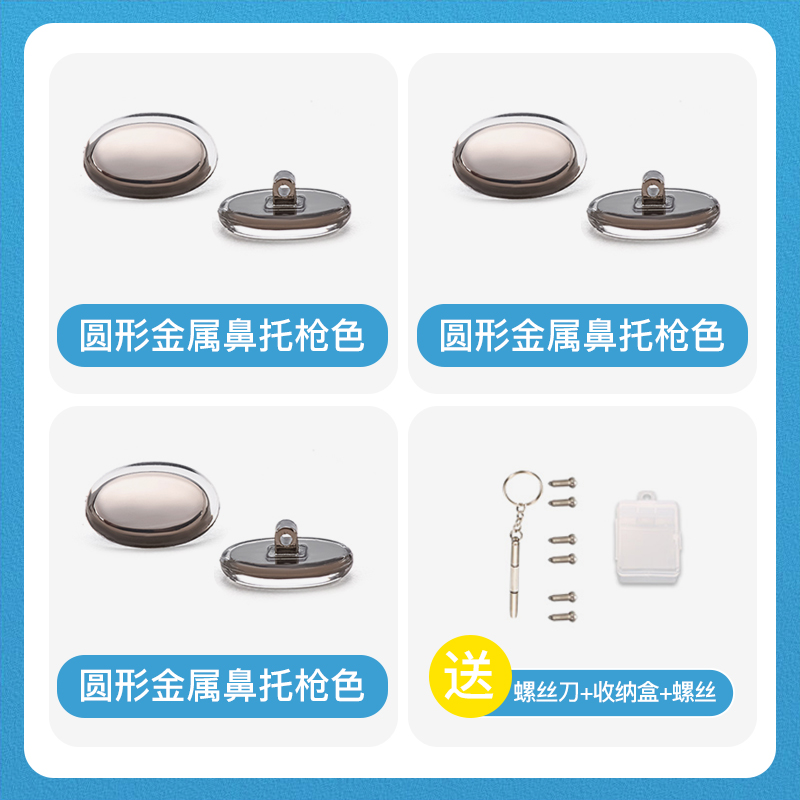 圆形金属鼻托枪色

圆形金属鼻托枪色

圆形金属鼻托枪色

送 螺丝刀+收纳盒+螺丝